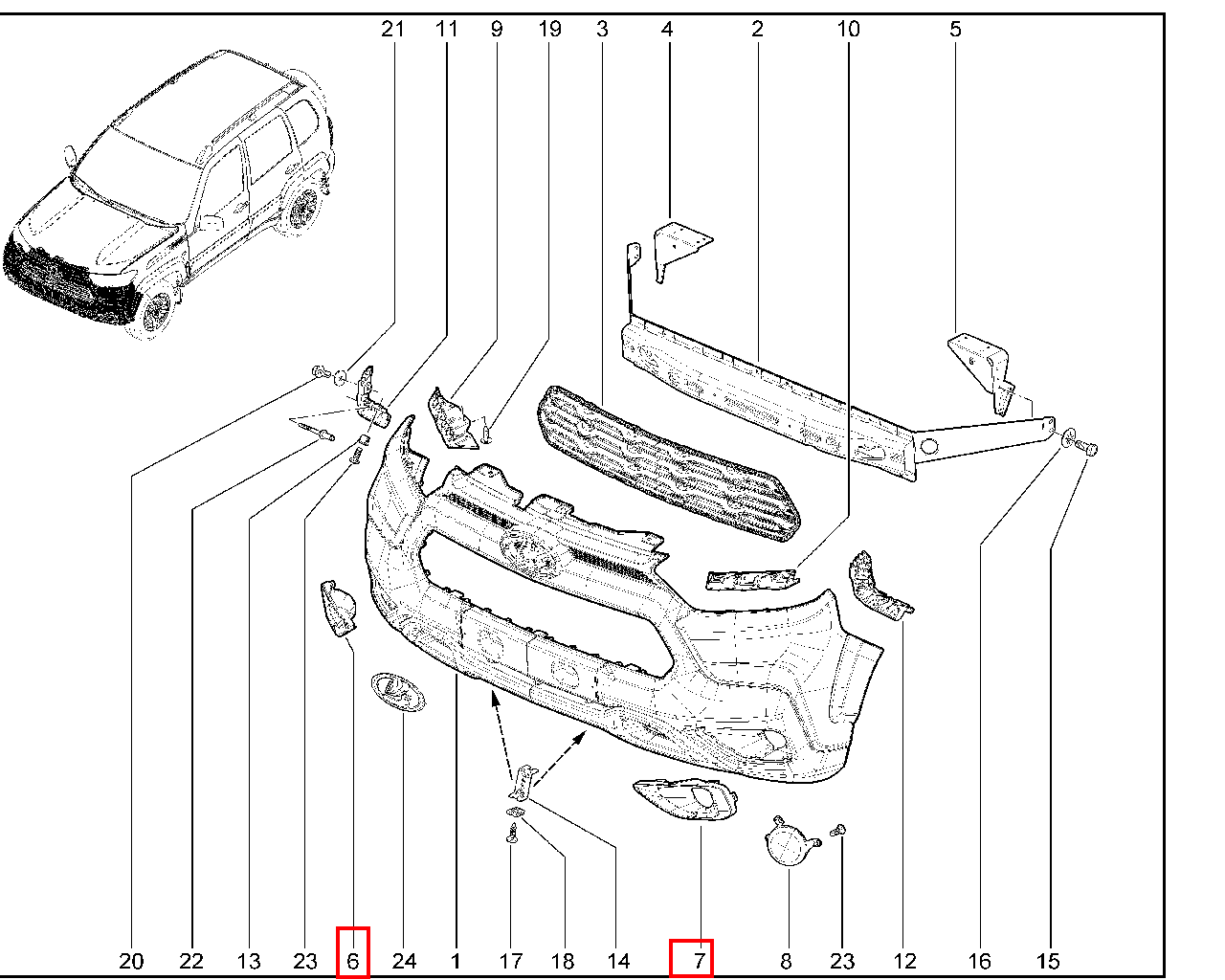 21 11 9 19 3 4 2 10 5

20 22 13 23 6 24 1 17 18 14 7 8 23 12 16 15