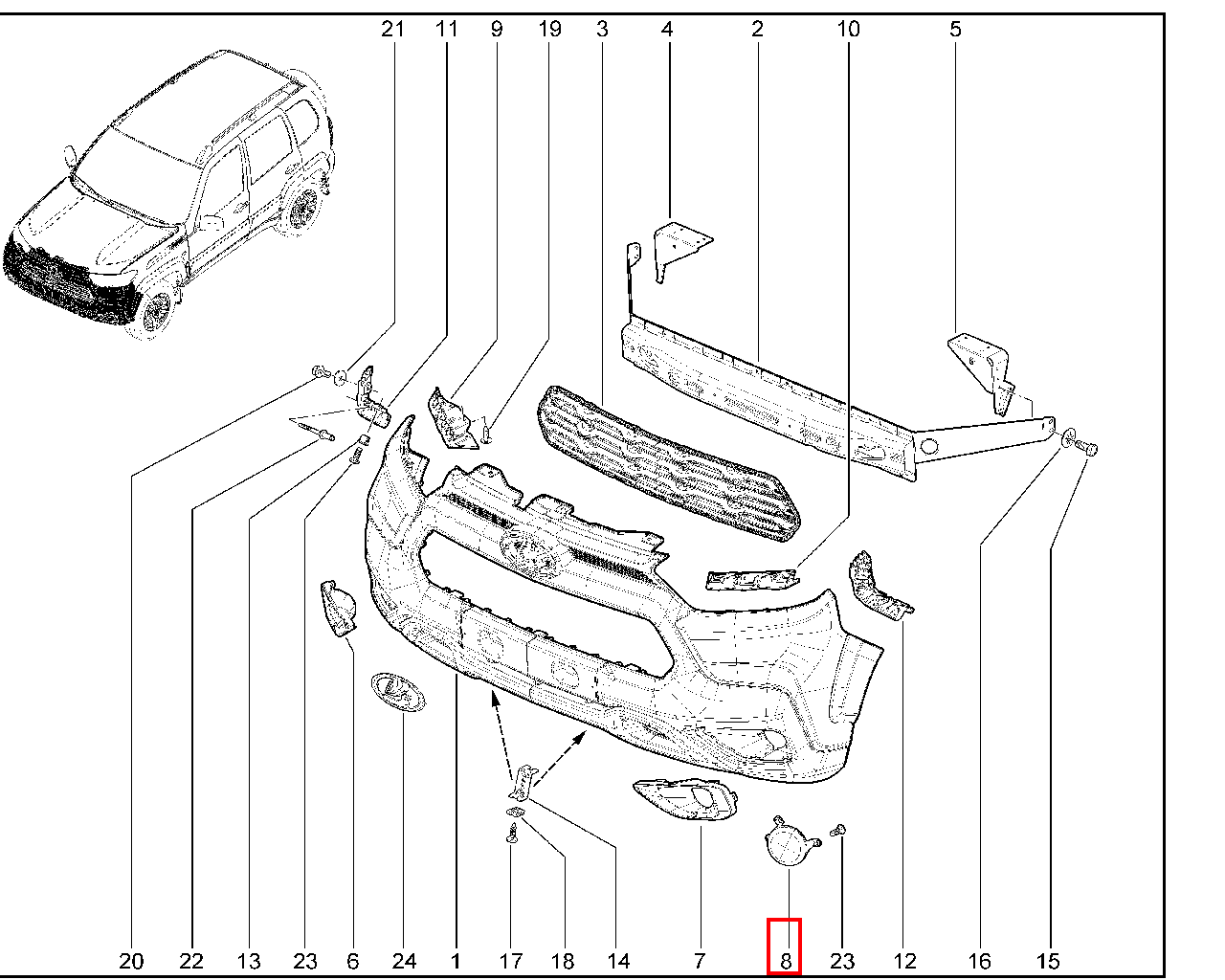 21 11 9 19 3 4 2 10 5

20 22 13 23 6 24 1 17 18 14 7 8 23 12 16 15