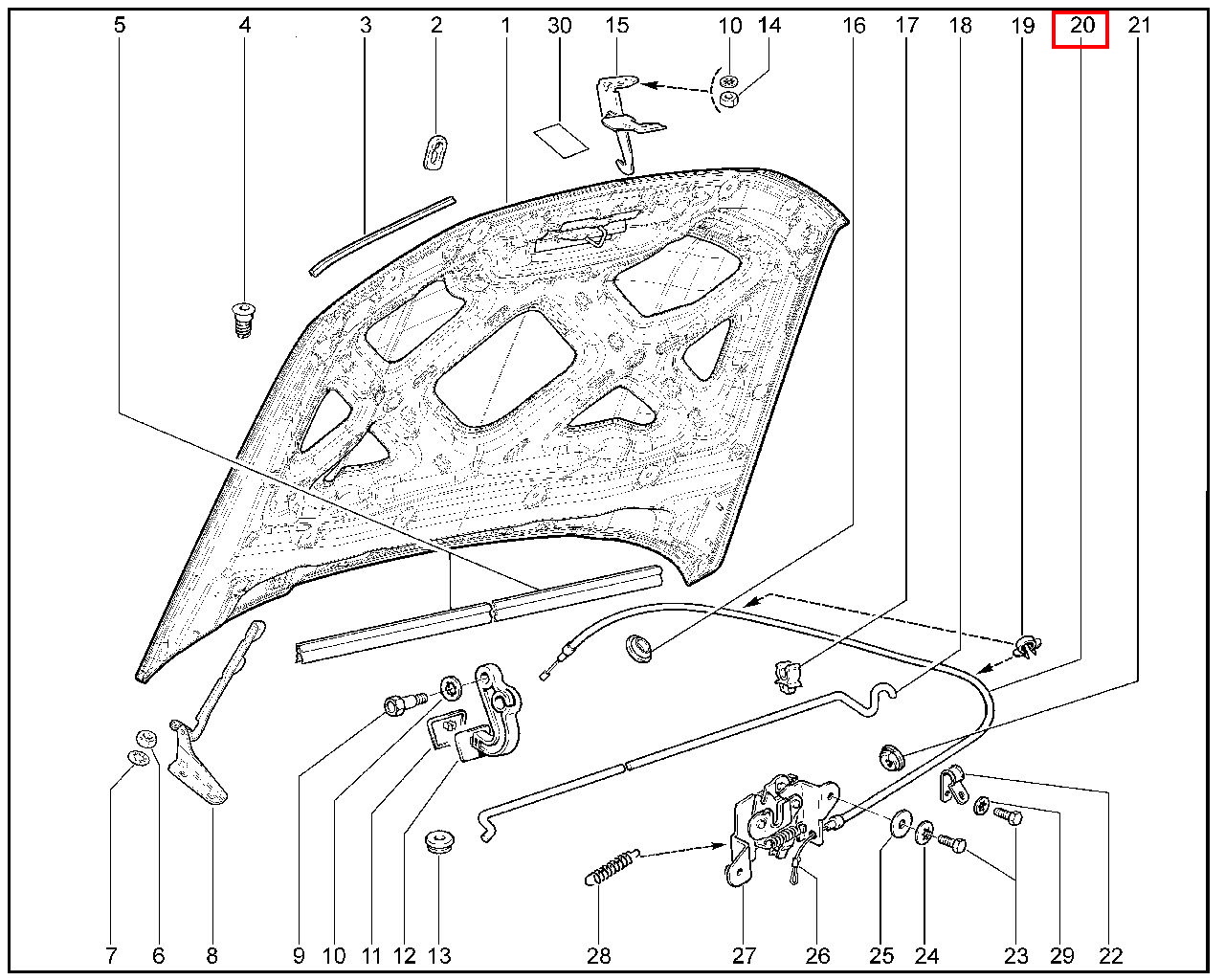 5 4 3 2 1 30 15 10 14 16 17 18 19 20 21

7 6 8 9 10 11 12 13 28 27 26 25 24 23 29 22