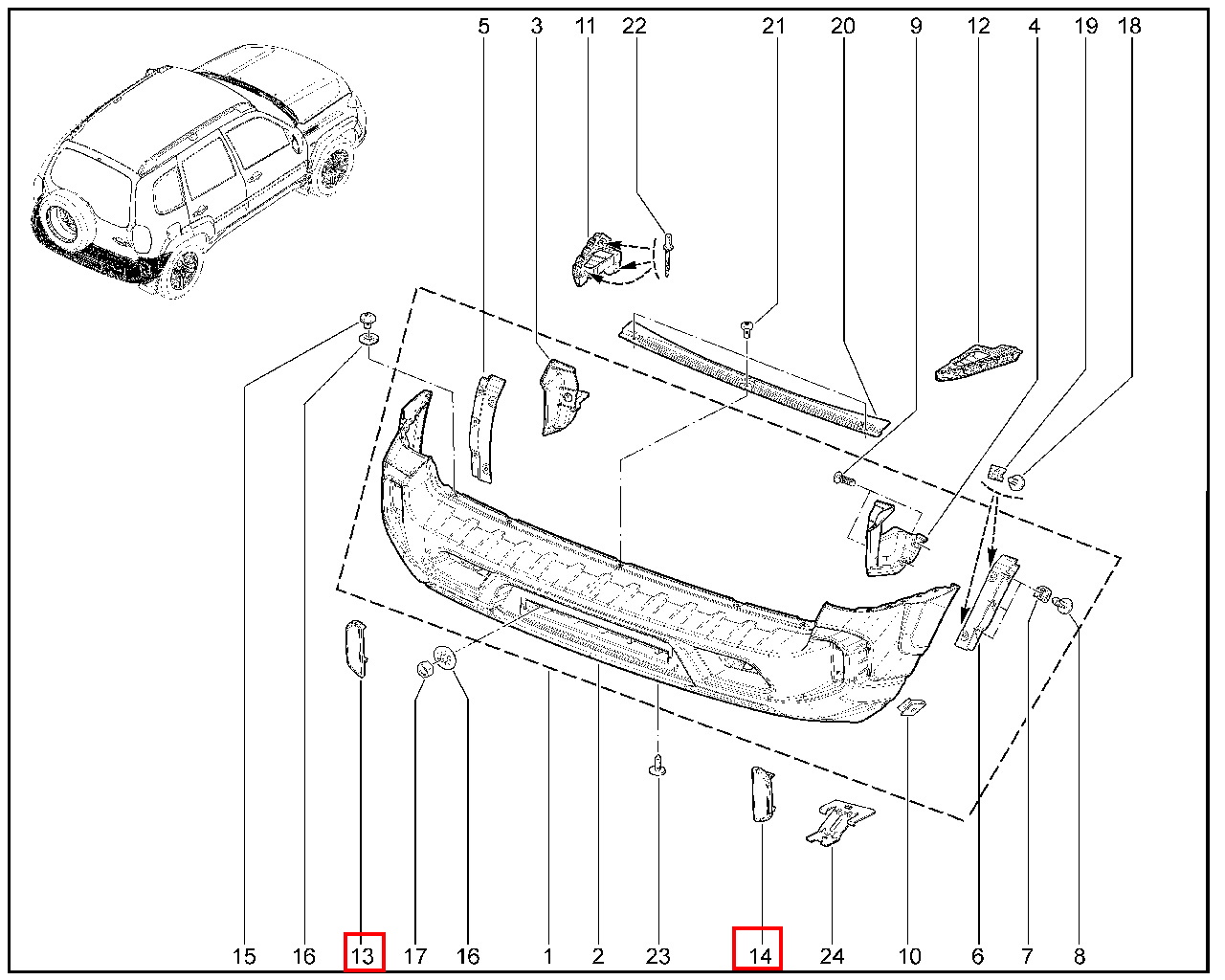 5 3 11 22 21 20 9 12 4 19 18

15 16 13 17 16 1 2 23 14 24 10 6 7 8