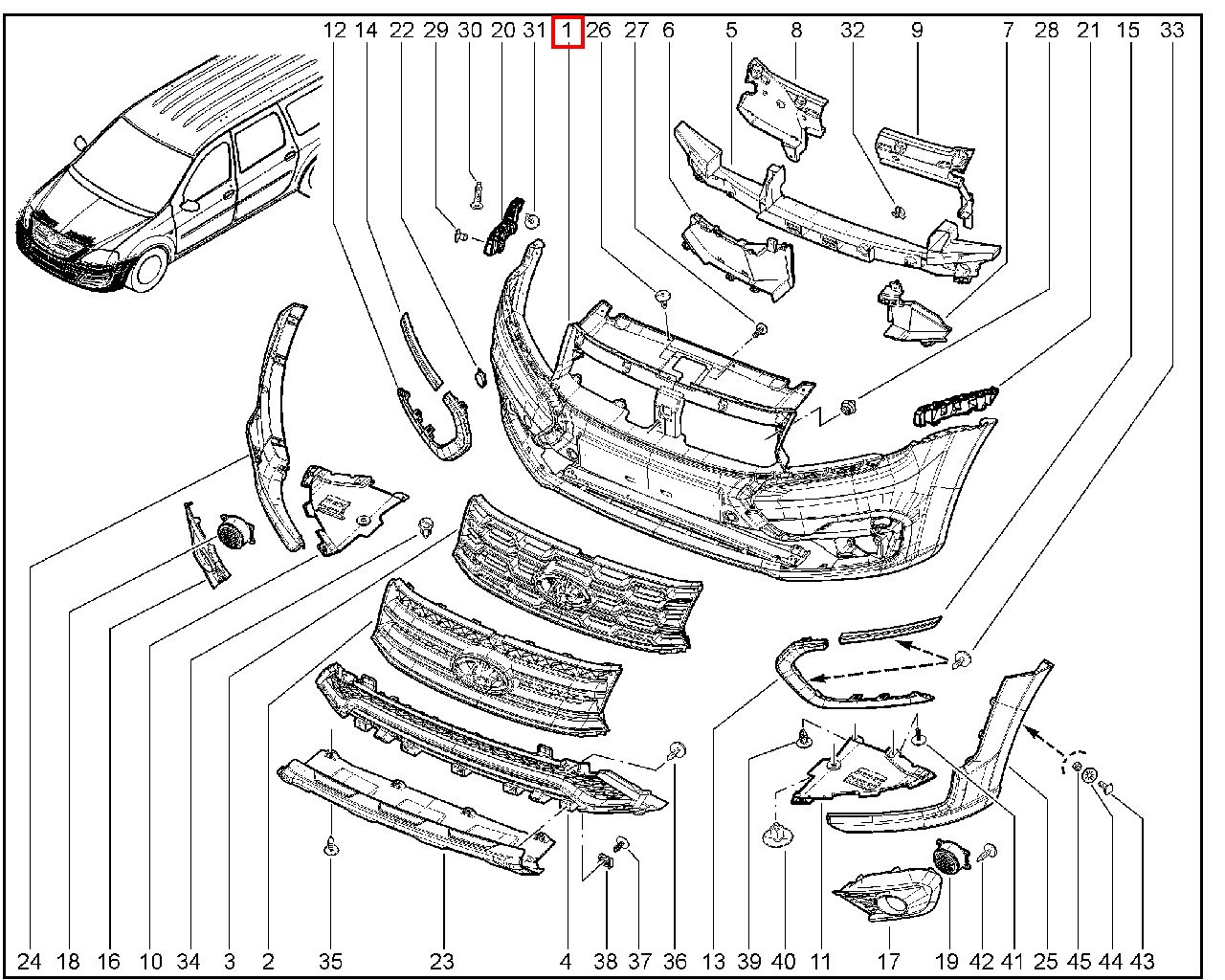 12 14 22 29 30 20 31 1 26 27 6 5 8 32 9 7 28 21 15 33

24 18 16 10 34 3 2 35 23 4 38 37 36 13 39 40 11 17 19 42 41 25 45 44 43