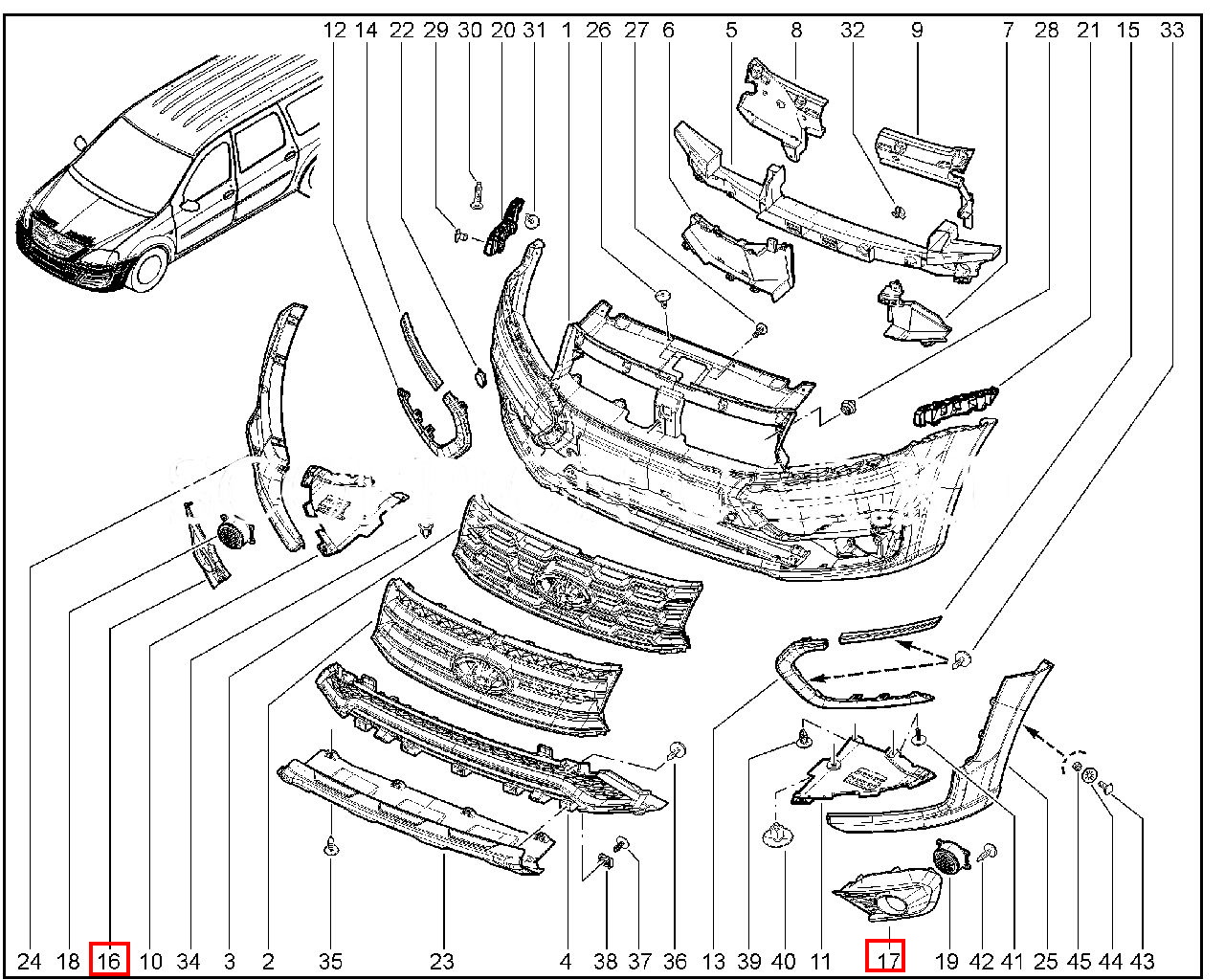 12 14 22 29 30 20 31 1 26 27 6 5 8 32 9 7 28 21 15 33

24 18 16 10 34 3 2 35 23 4 38 37 36 13 39 40 11 17 19 42 41 25 45 44 43