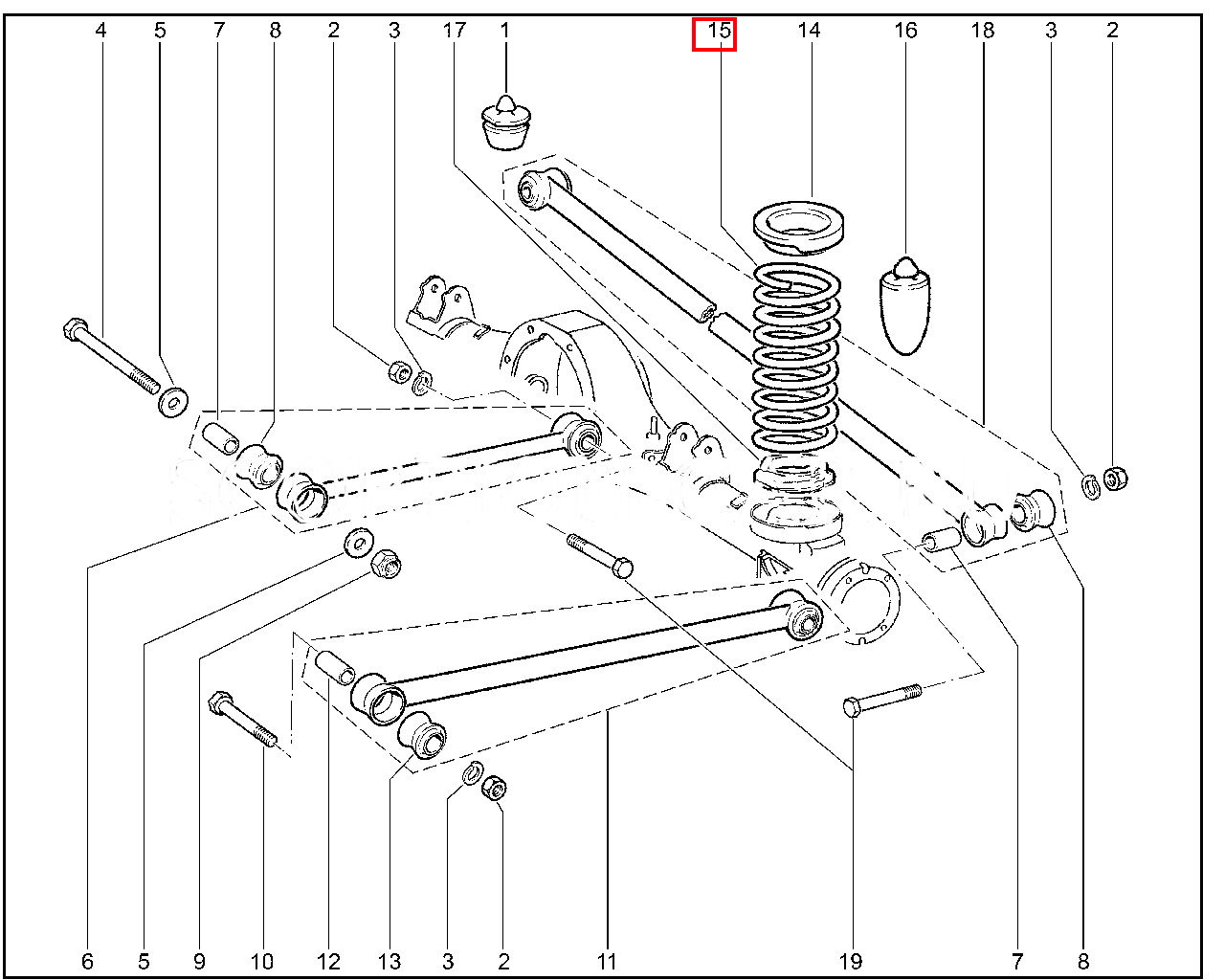 4 5 7 8 2 3 17 1 15 14 16 18 3 2

6 5 9 10 12 13 3 2 11 19 7 8