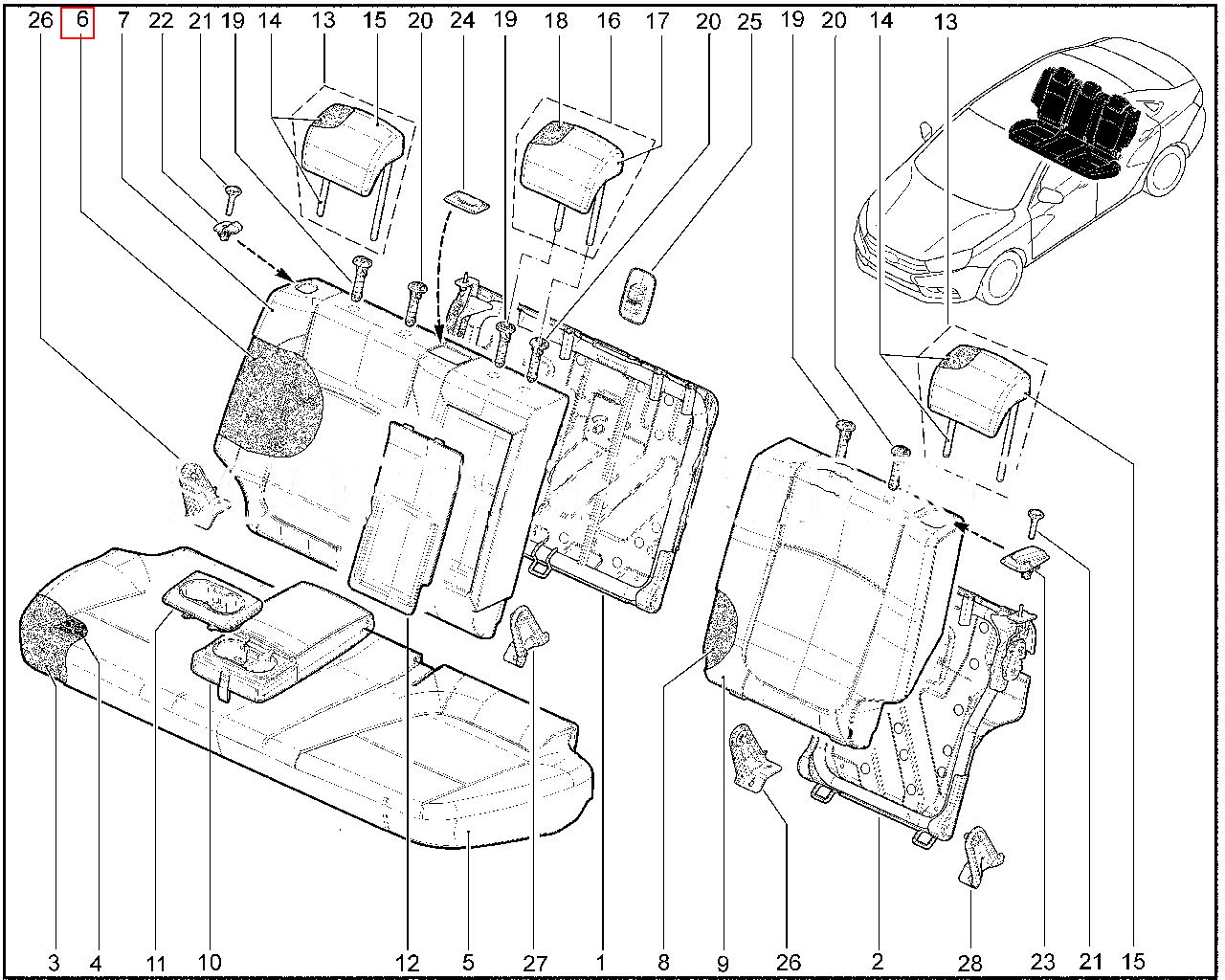 26 6 7 22 21 19 14 13 15 20 24 19 18 16 17 20 25 19 20 14 13

3 4 11 10 12 5 27 1 8 9 26 2 28 23 21 15