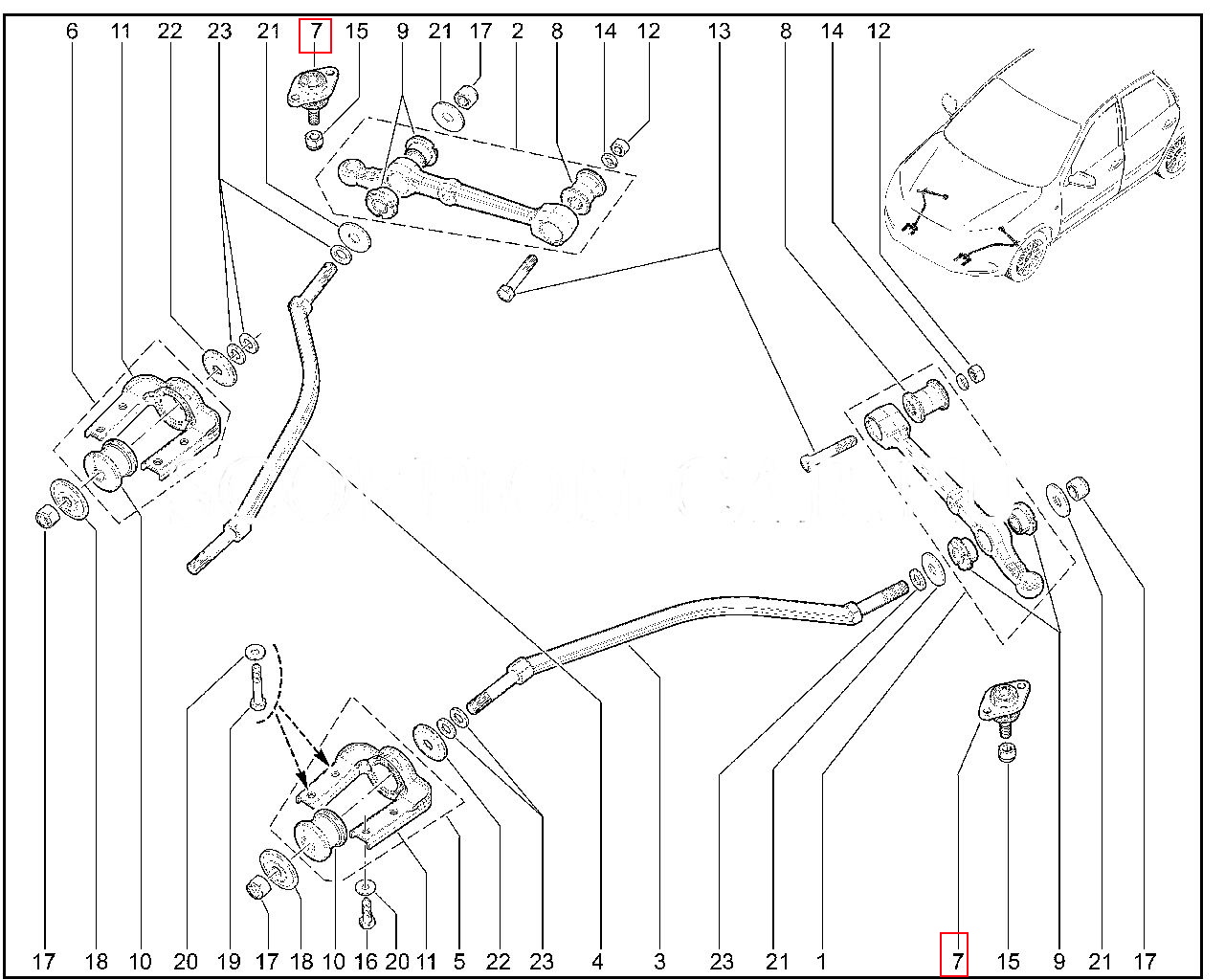 6 11 22 23 21 7 15 9 21 17 2 8 14 12 13 8 14 12

17 18 10 20 19 17 18 10 16 20 11 5 22 23 4 3 23 21 1 7 15 9 21 17