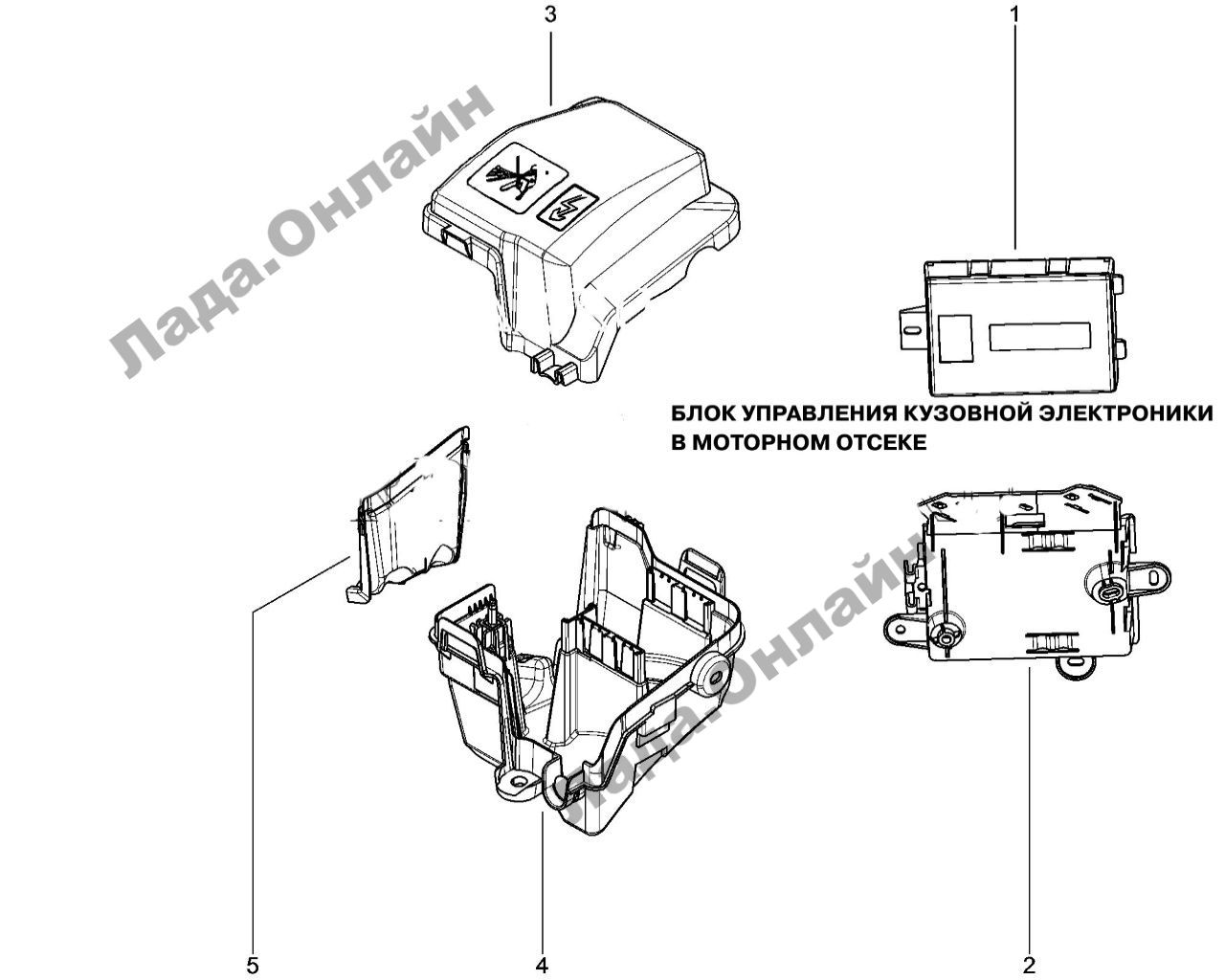 3

1

Лада.Онлайн

БЛОК УПРАВЛЕНИЯ КУЗОВНОЙ ЭЛЕКТРОНИКИ В МОТОРНОМ ОТСЕКЕ

Лада.Онлайн

5

4

2