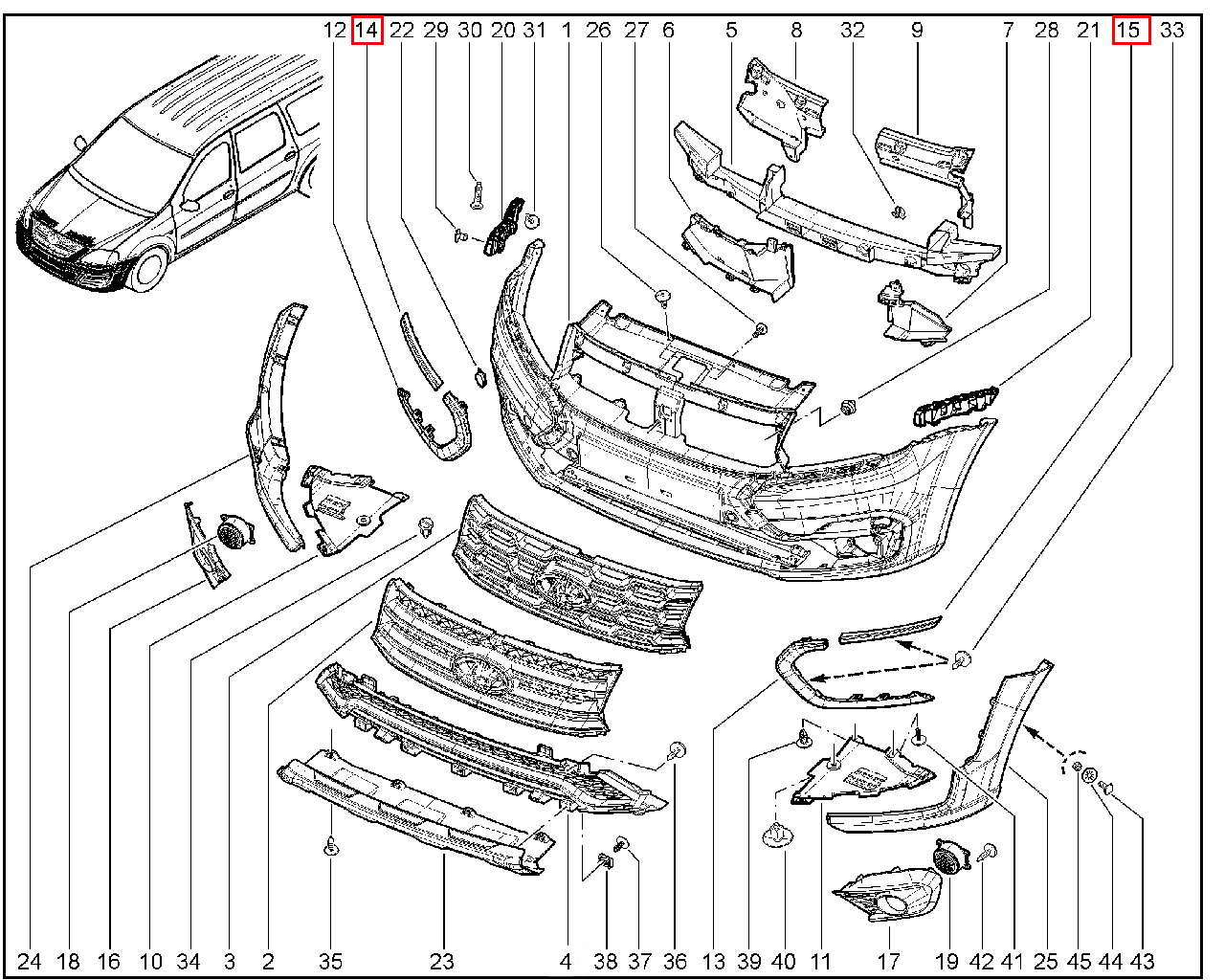 12 14 22 29 30 20 31 1 26 27 6 5 8 32 9 7 28 21 15 33

24 18 16 10 34 3 2 35 23 4 38 37 36 13 39 40 11 17 19 42 41 25 45 44 43