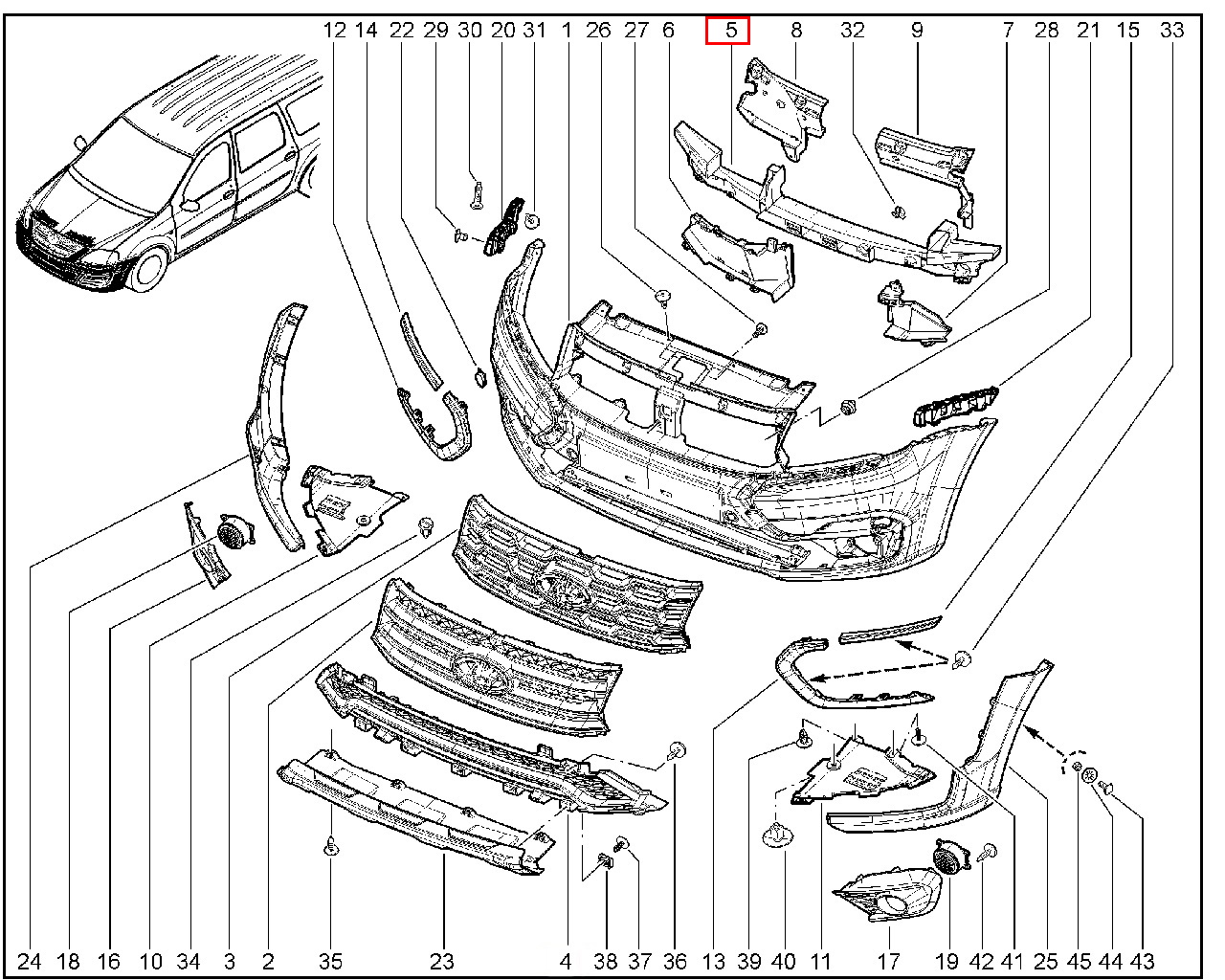 12 14 22 29 30 20 31 1 26 27 6 5 8 32 9 7 28 21 15 33

24 18 16 10 34 3 2 35 23 4 38 37 36 13 39 40 11 17 19 42 41 25 45 44 43