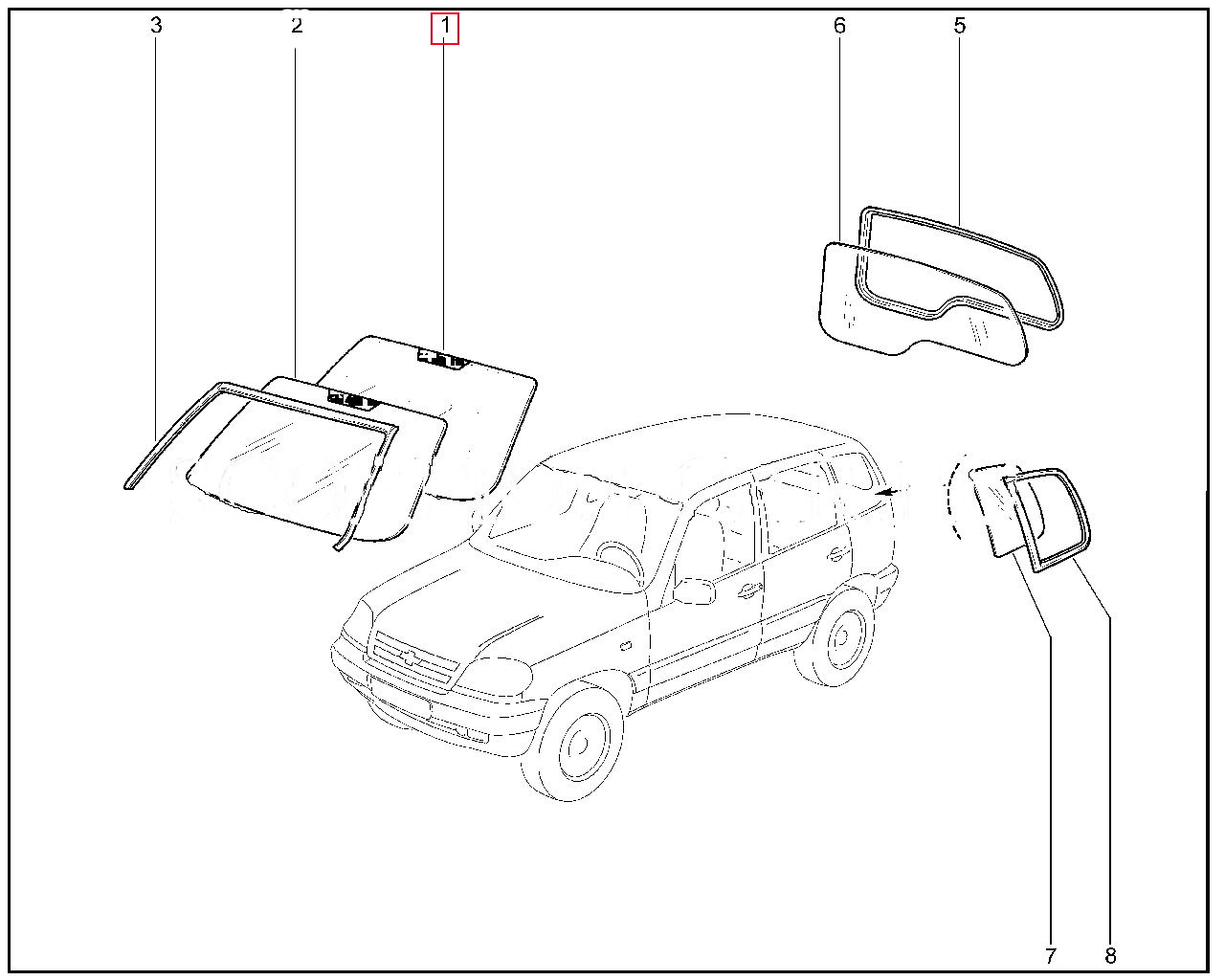 3 2 1 6 5

7 8