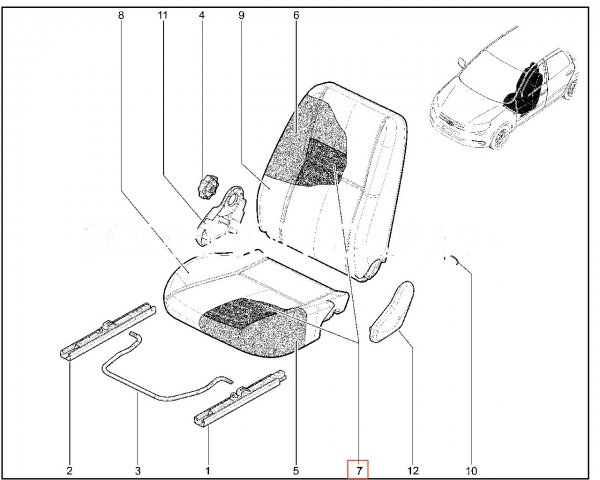 8
11
4
9
6
2
3
1
5
7
12
10