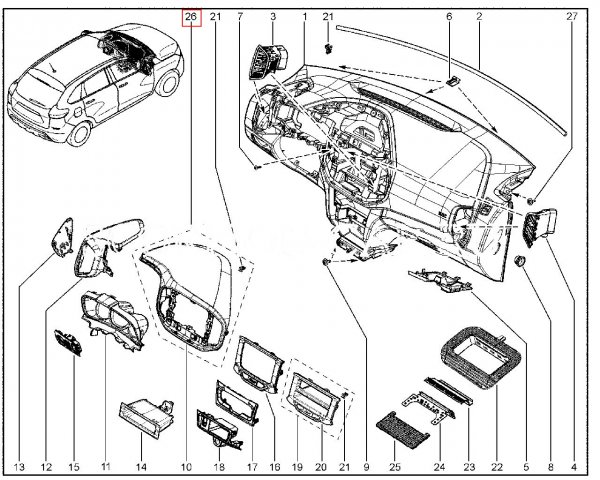 26 21 7 3 1 21 6 2 27

13 12 15 11 14 10 18 17 16 19 20 21 9 25 24 23 22 5 8 4