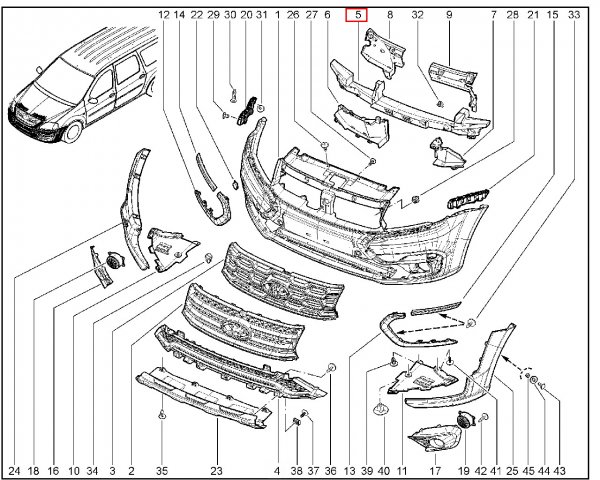 12 14 22 29 30 20 31 1 26 27 6 5 8 32 9 7 28 21 15 33

24 18 16 10 34 3 2 35 23 4 38 37 36 13 39 40 11 17 19 42 41 25 45 44 43