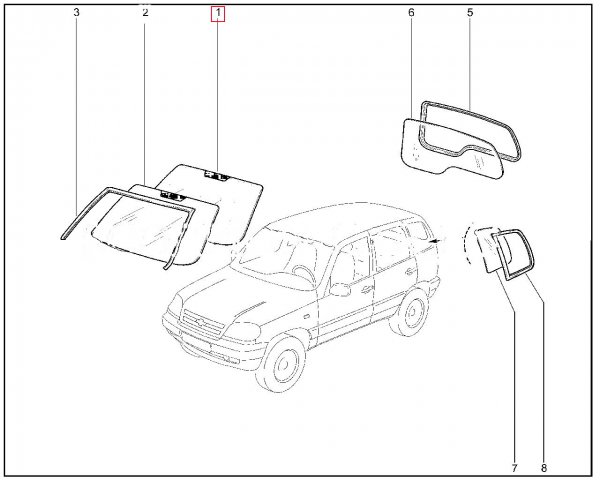 3
2
1
6
5
7
8