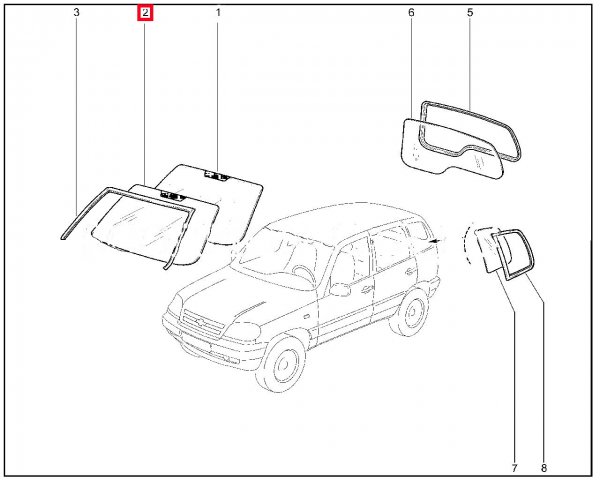 3
2
1
6
5
7
8