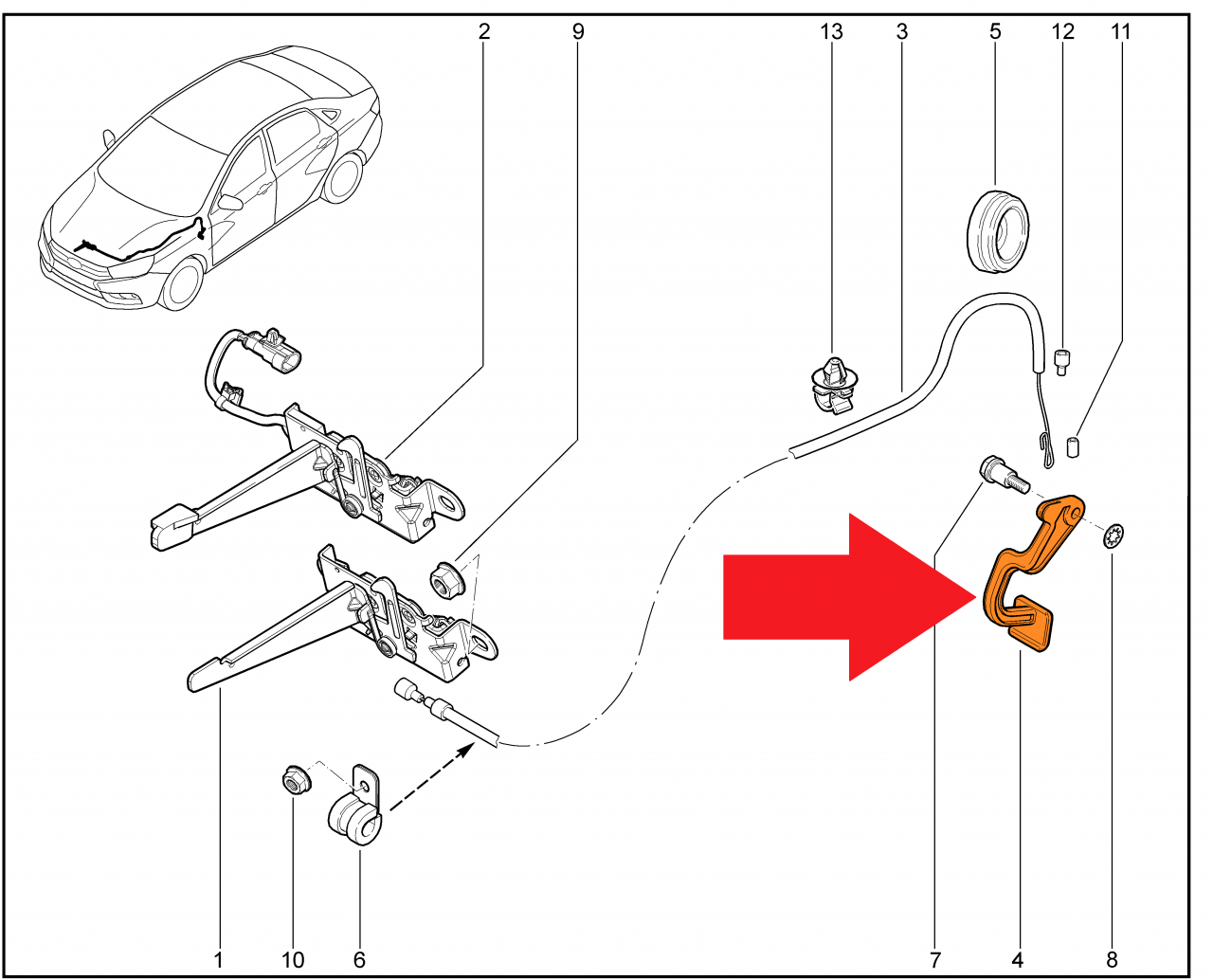 2 9 13 3 5 12 11

1 10 6 7 4 8