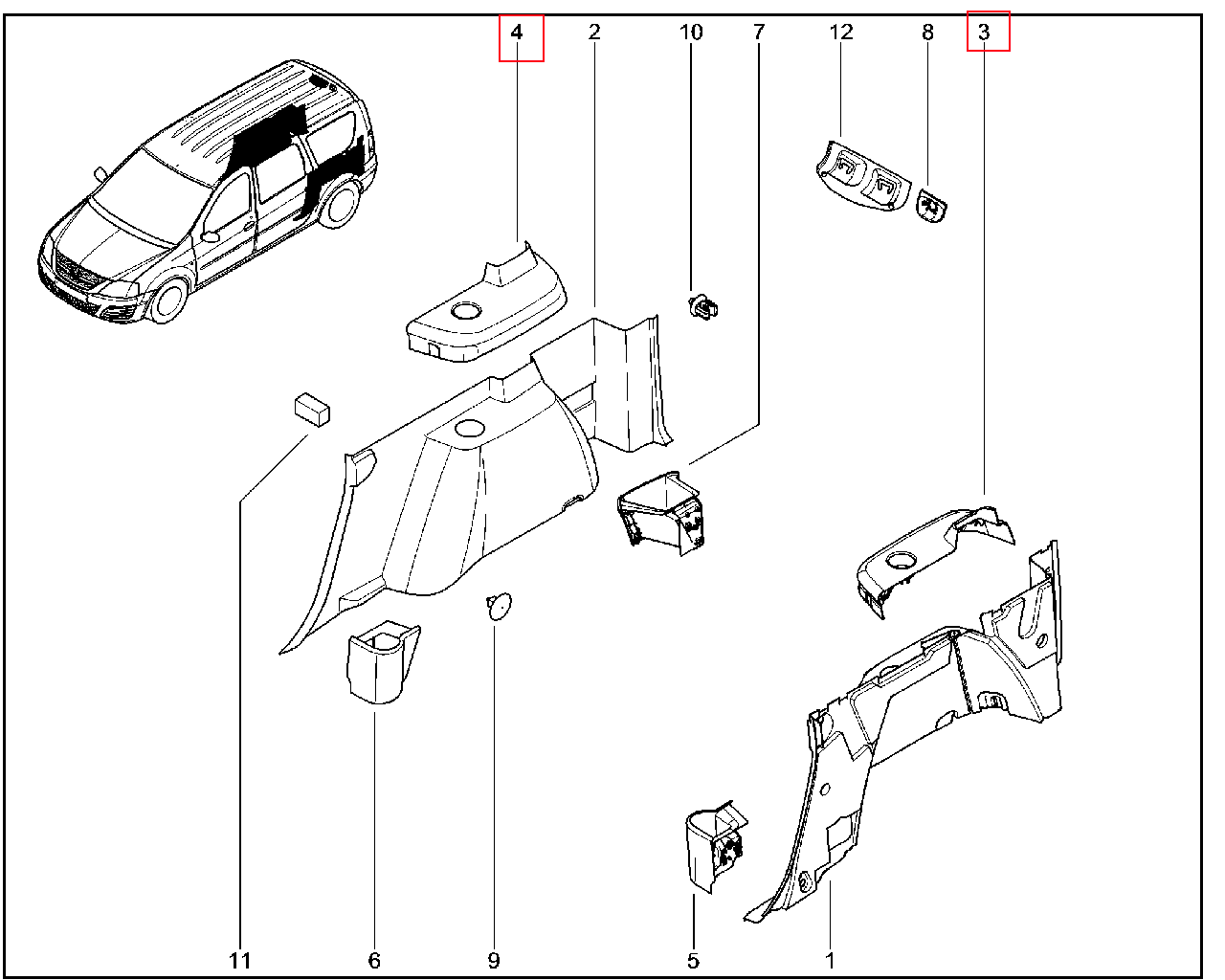 4
2
10
7
12
8
3
11
6
9
5
1