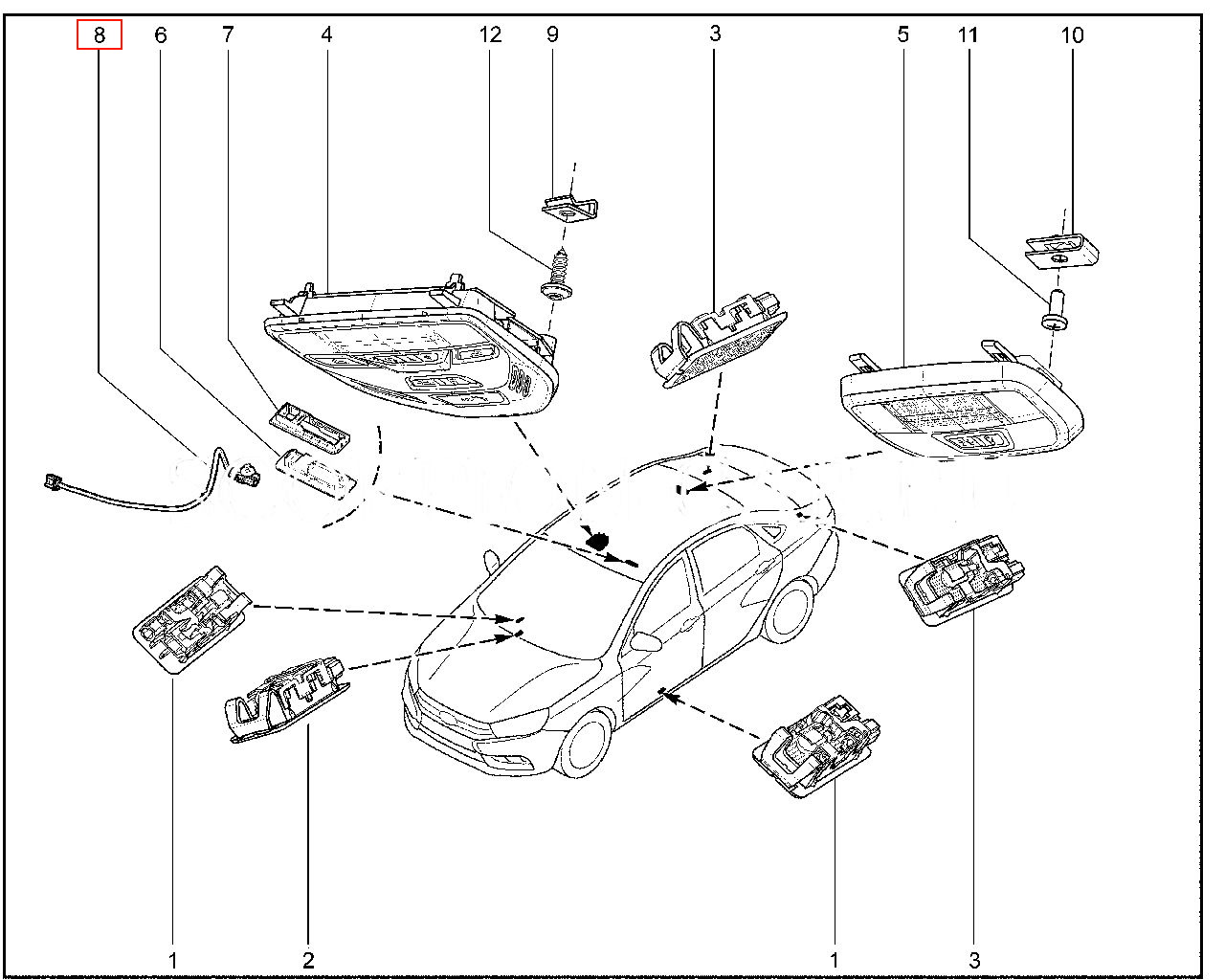 8 6 7 4 12 9 3 5 11 10

1 2 1 3