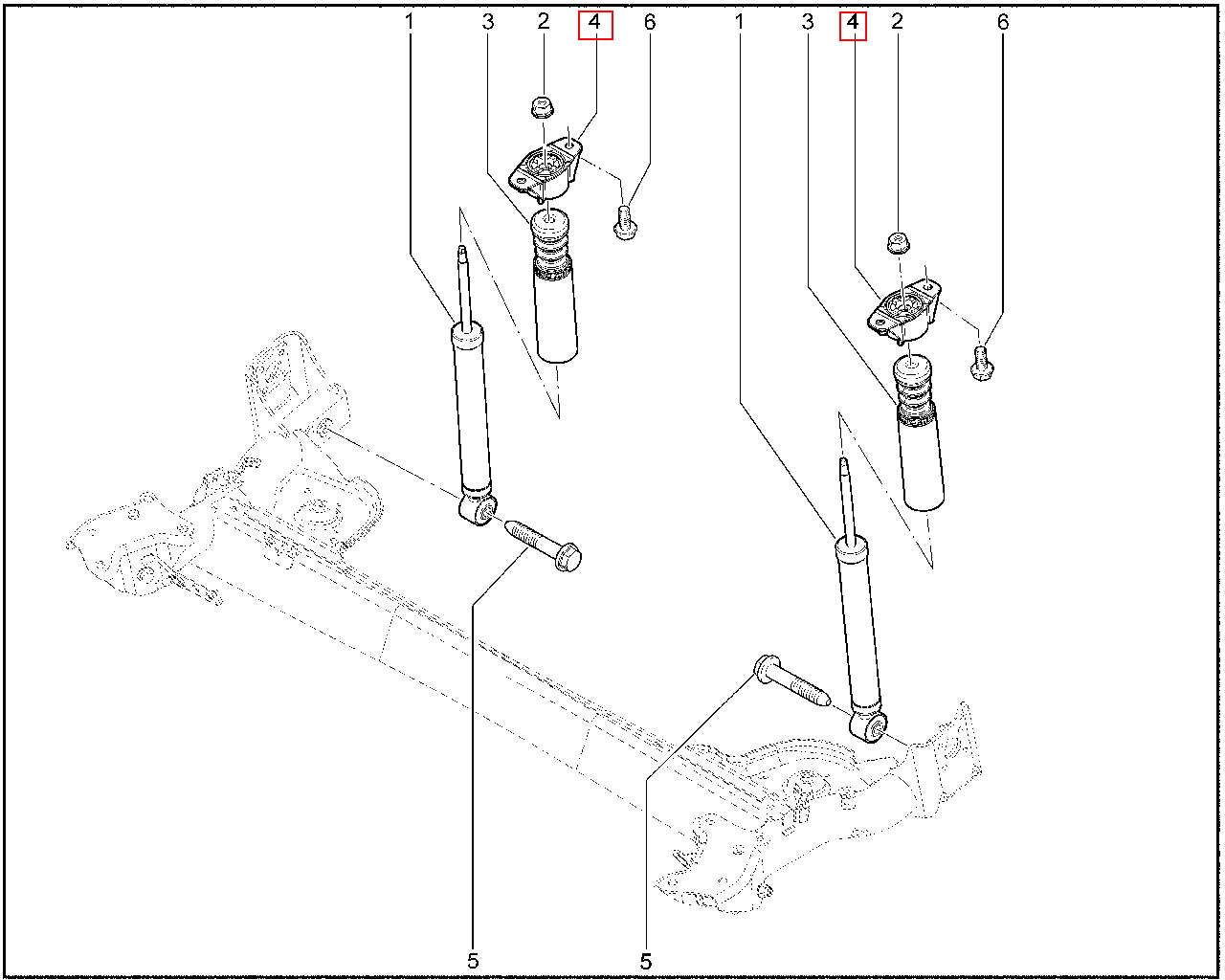 1 3 2 4 6 1 3 4 2 6

5 5