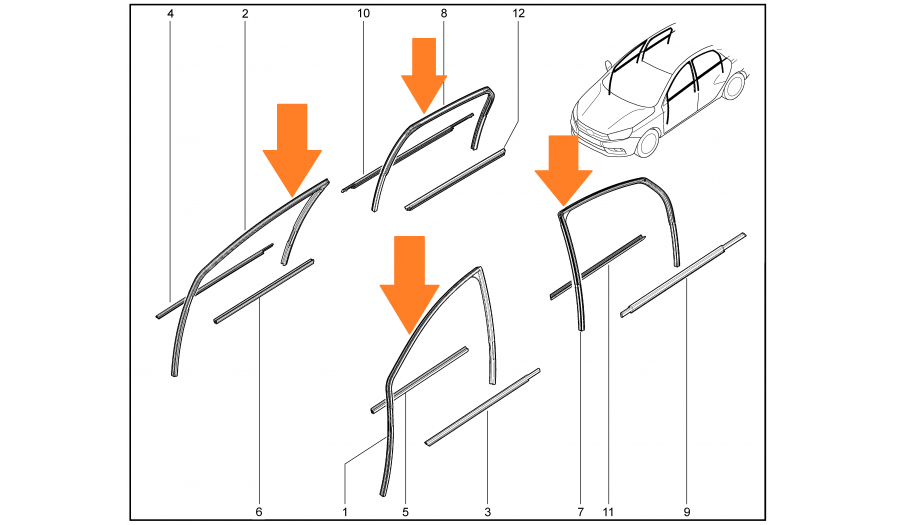 4
2
10
8
12
6
1
5
3
7
11
9