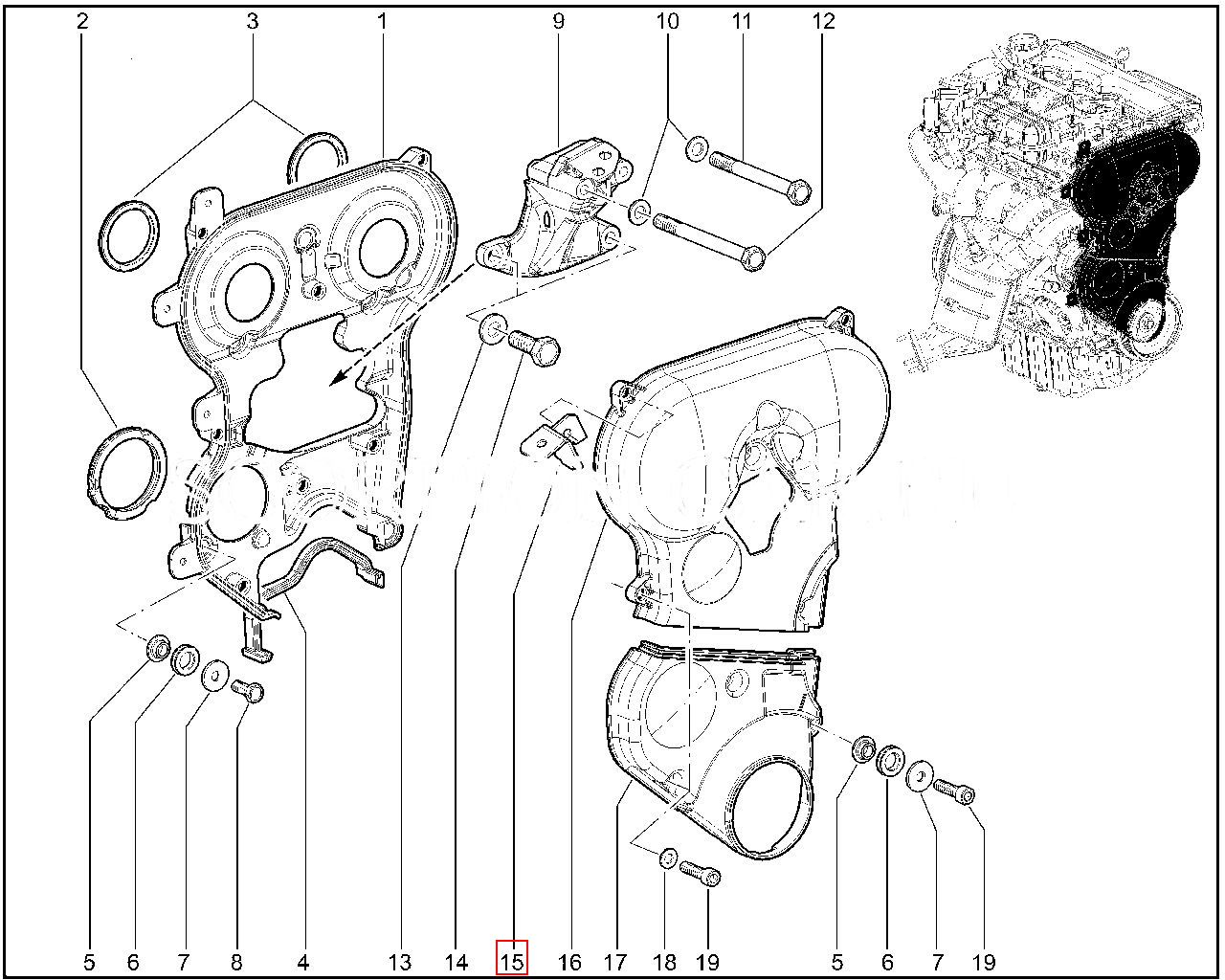 2 3 1 9 10 11 12

5 6 7 8 4 13 14 15 16 17 18 19 5 6 7 19