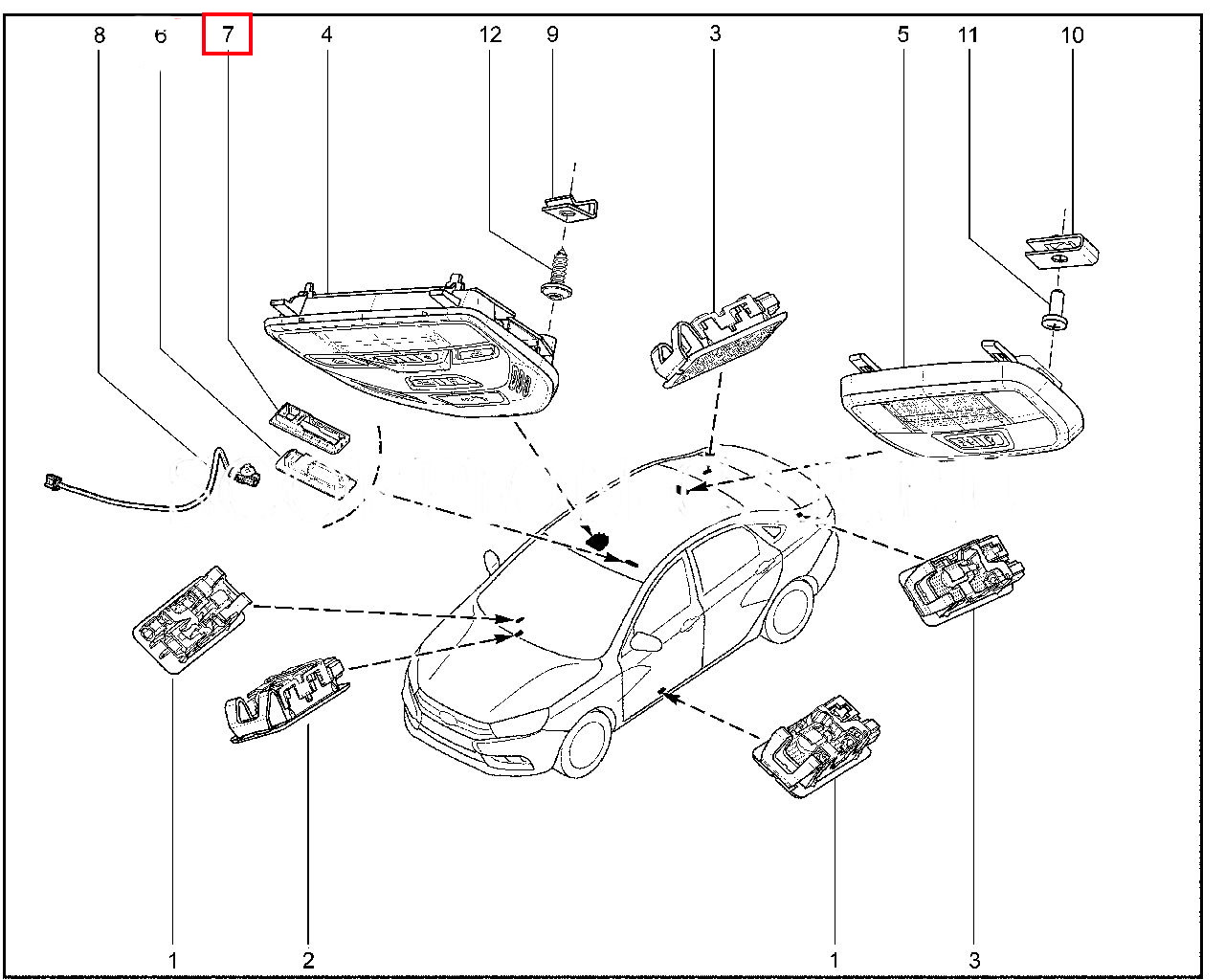 8 6 7 4 12 9 3 5 11 10

1 2 1 3