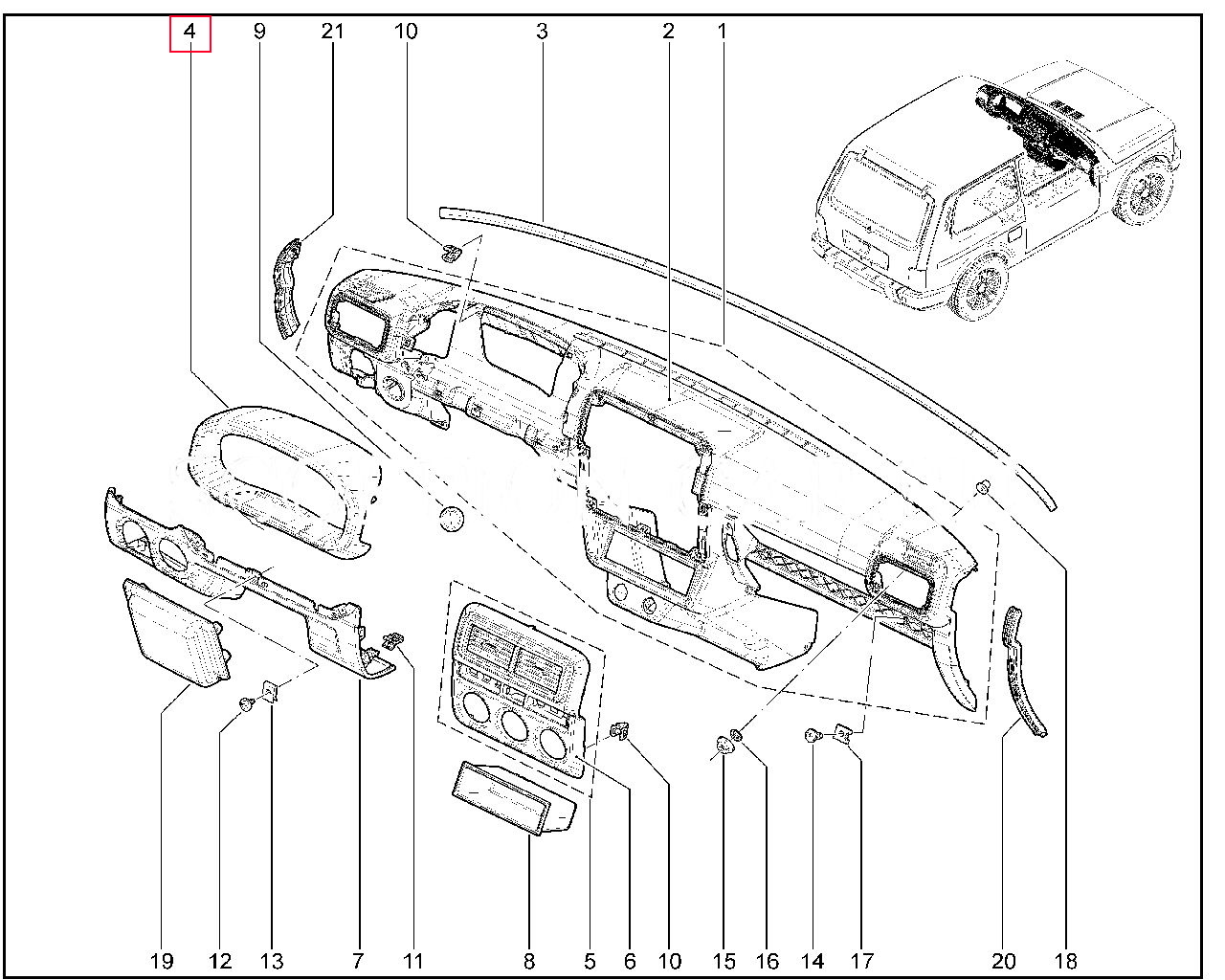 4 9 21 10 3 2 1

19 12 13 7 11 8 5 6 10 15 16 14 17 20 18