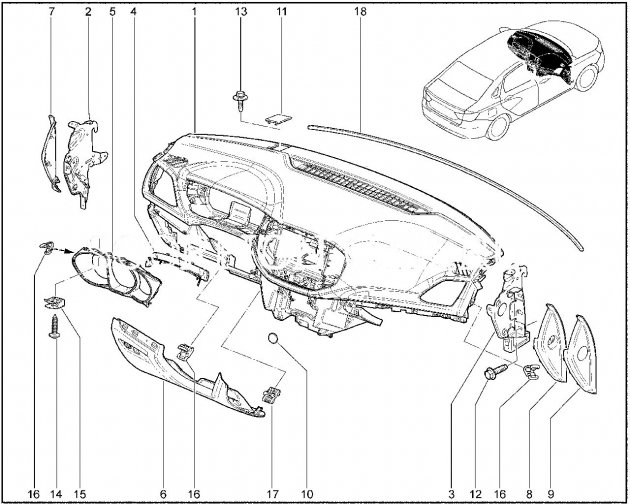 7 2 5 4 1 13 11 18

16 14 15 6 16 17 10 3 12 16 8 9