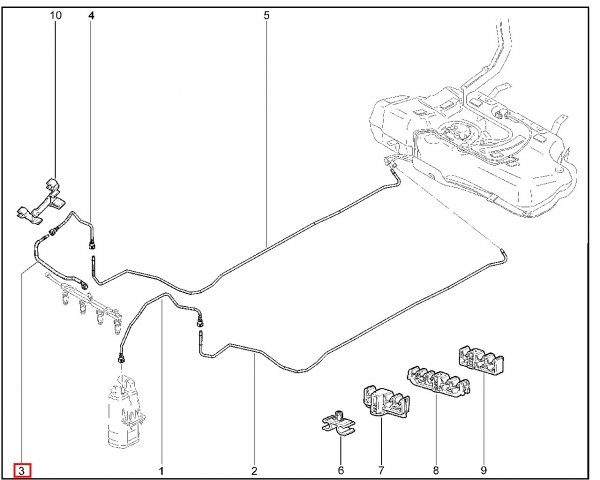 10
4
5
3
1
2
6
7
8
9