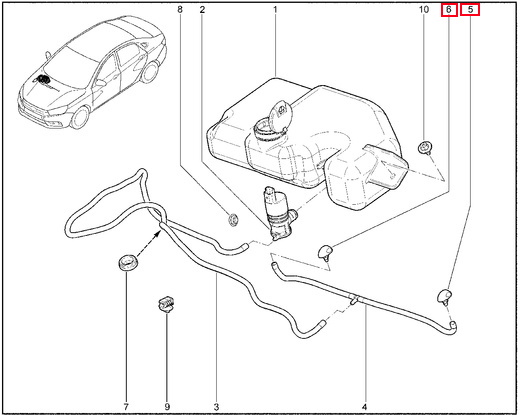 8
2
1
10
6
5
7
9
3
4