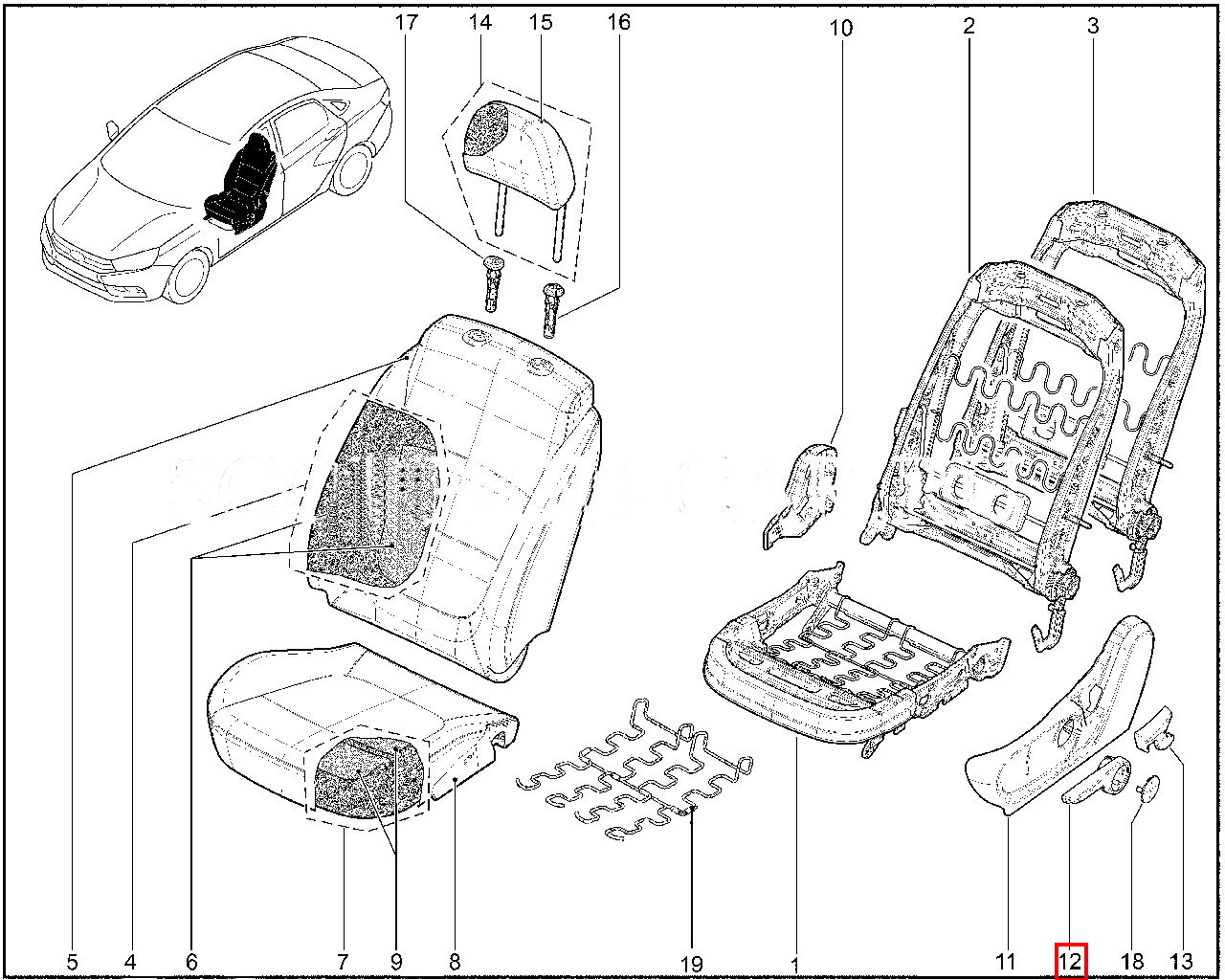 17 14 15 16 10 2 3

5 4 6 7 9 8 19 1 11 12 18 13