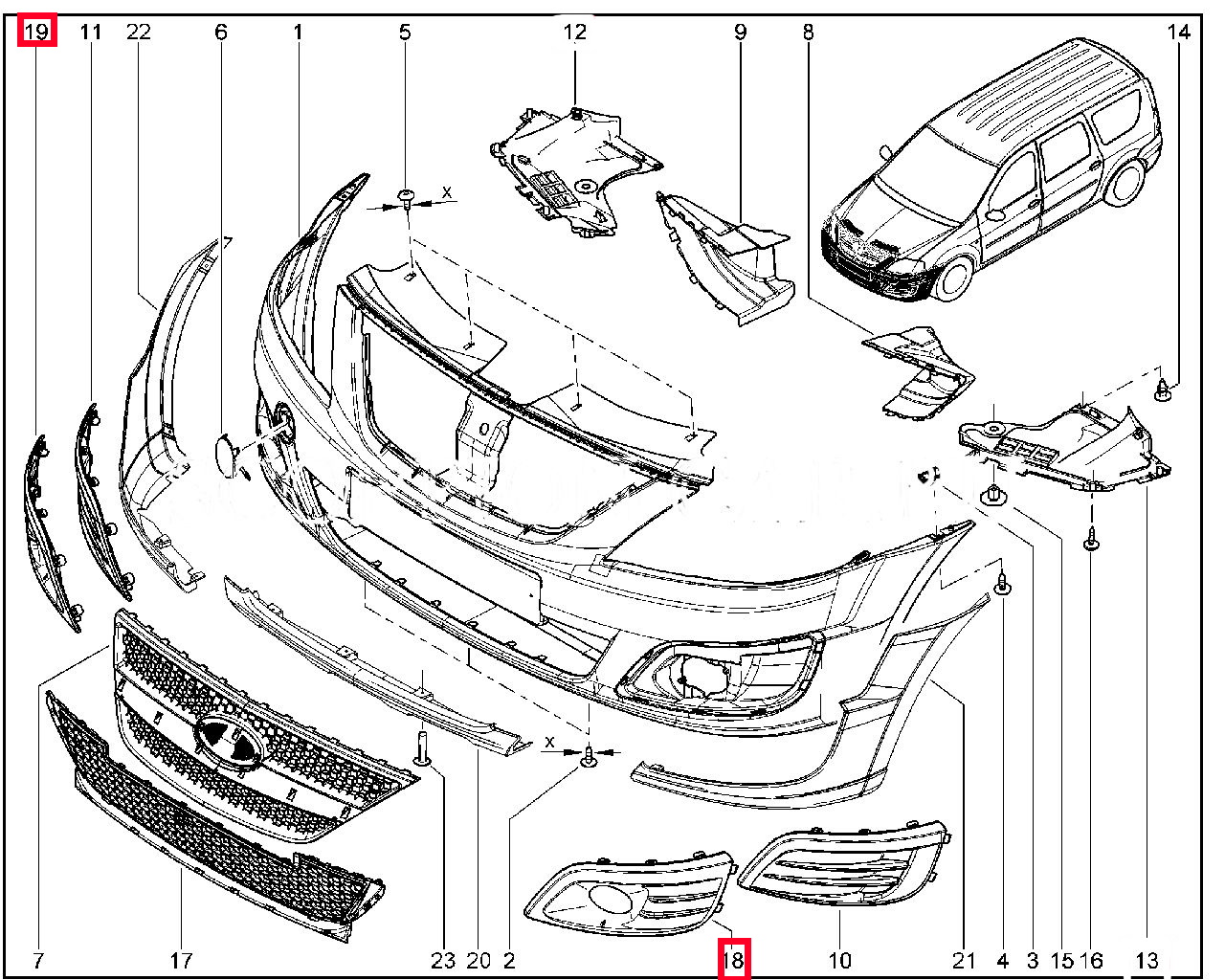 19 11 22 6 1 5 12 9 8 14

X

X

7 17 23 20 2 18 10 21 4 3 15 16 13