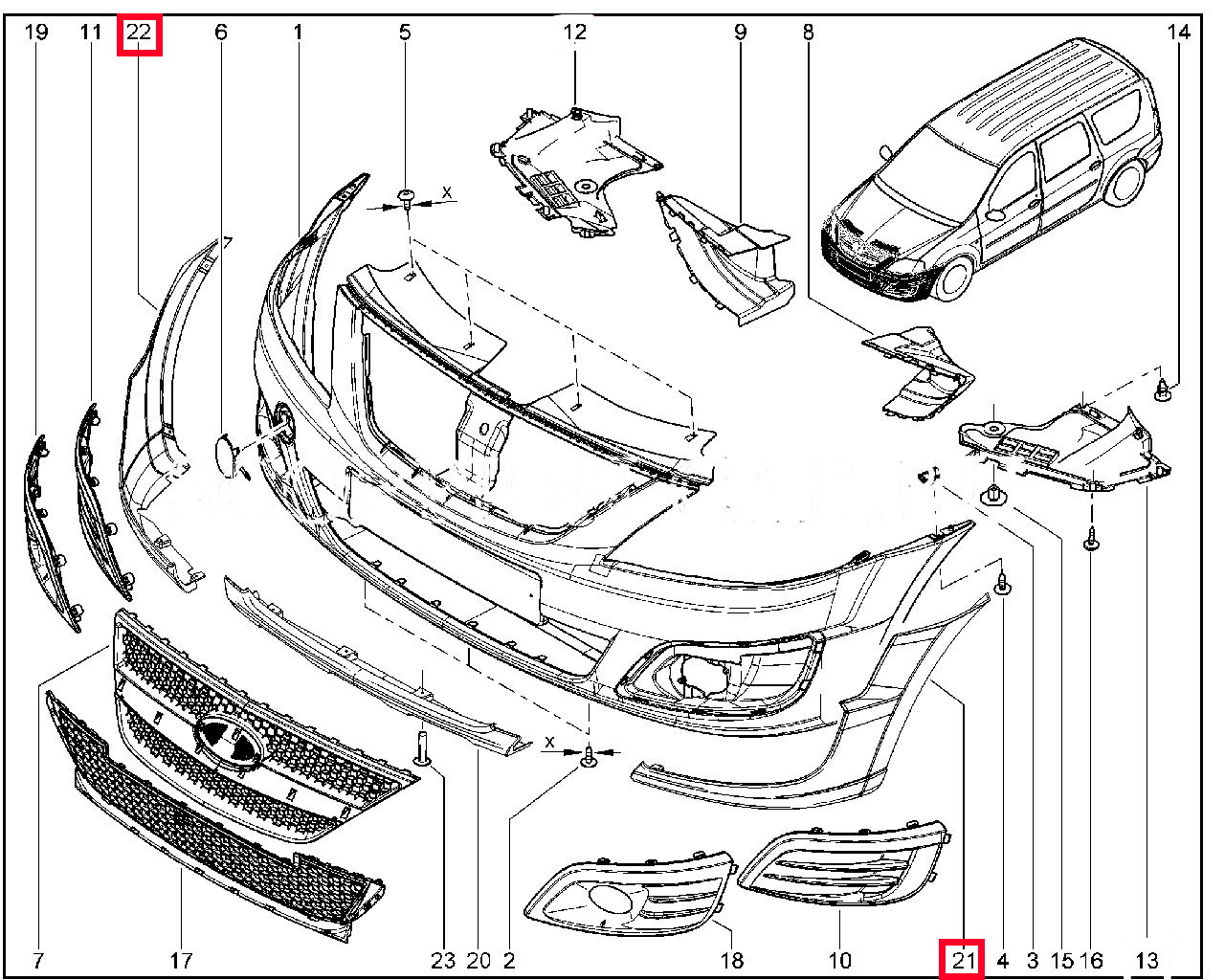 19 11 22 6 1 5 12 9 8 14

X

X

7 17 23 20 2 18 10 21 4 3 15 16 13