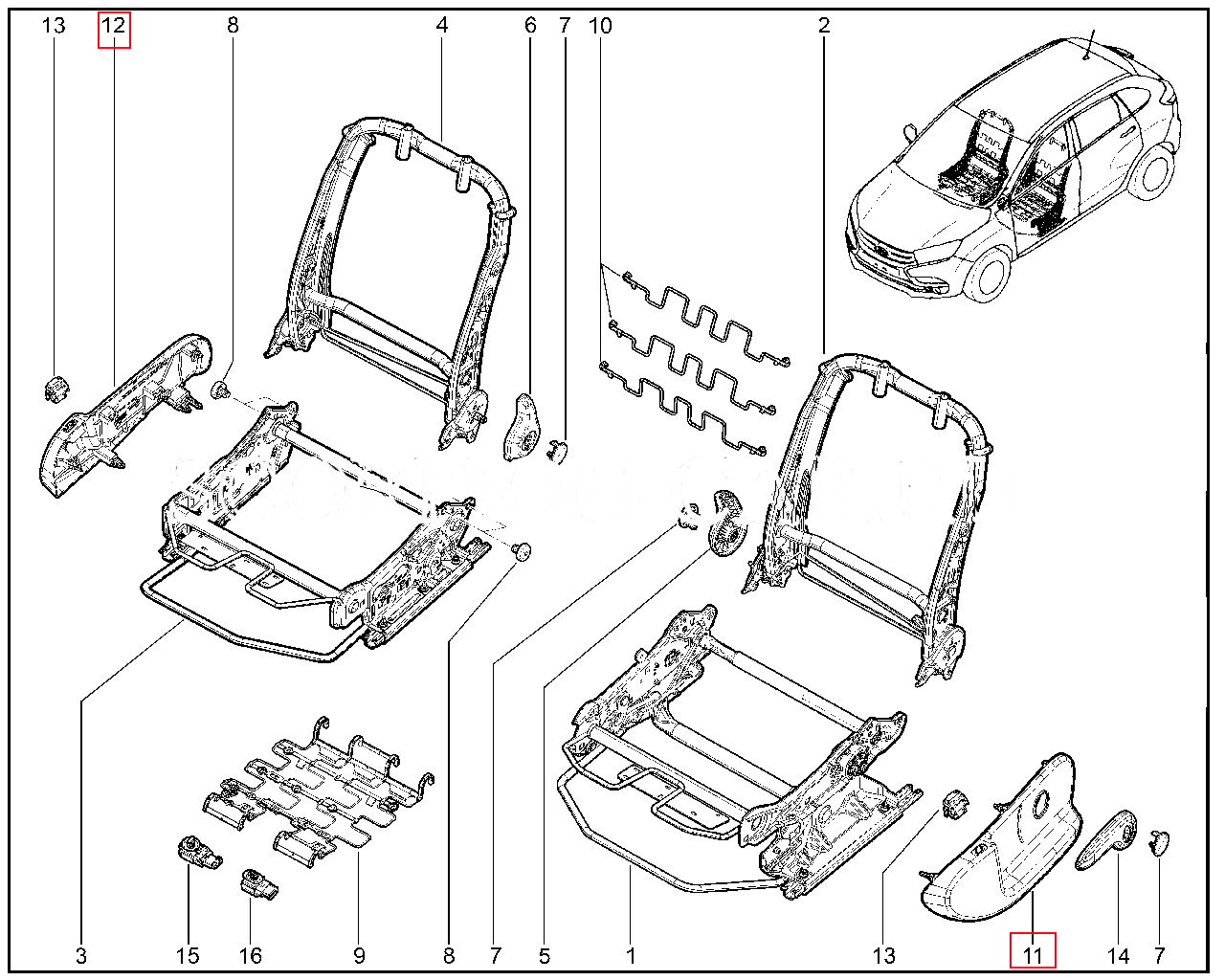 13 12 8 4 6 7 10 2

3 15 16 9 8 7 5 1 13 11 14 7