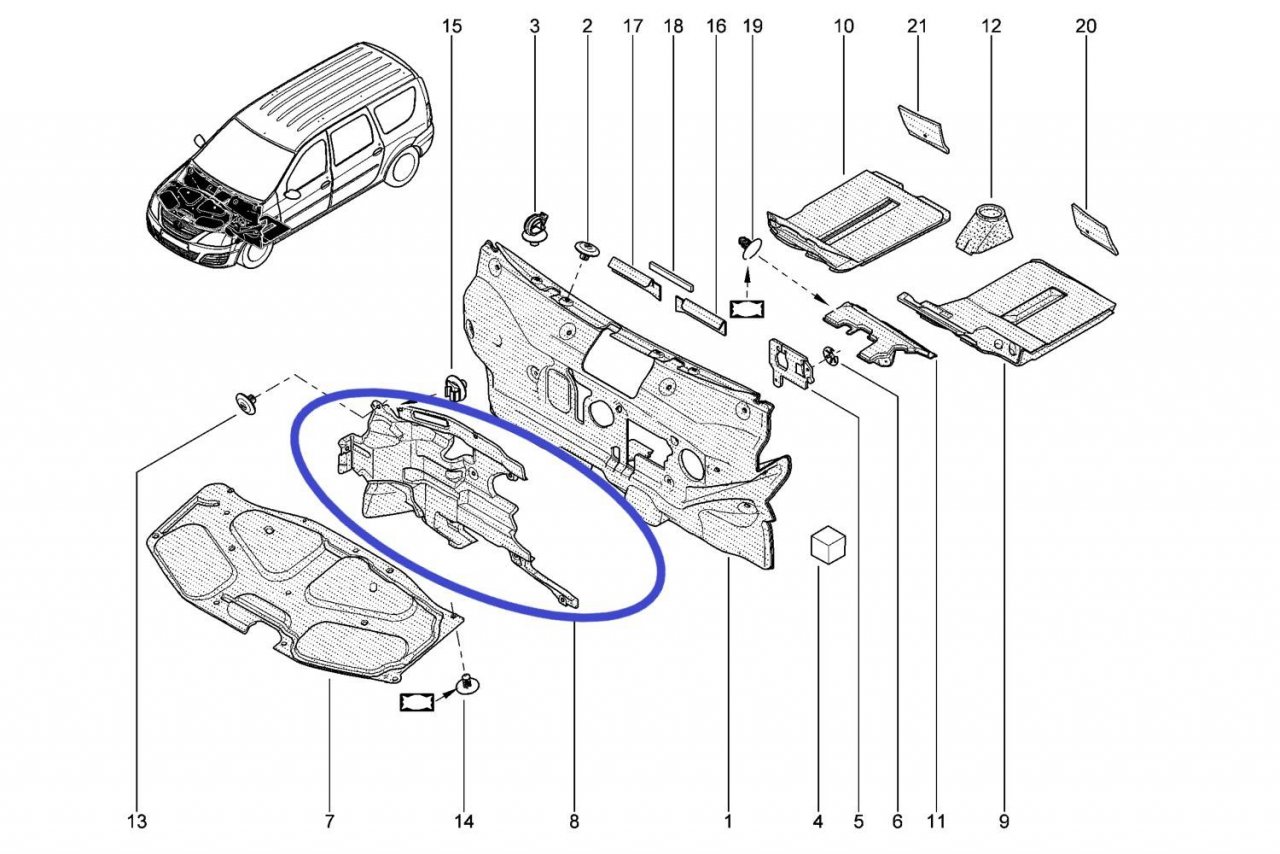 15 3 2 17 18 16 19 10 21 12 20

13 7 14 8 1 4 5 6 11 9