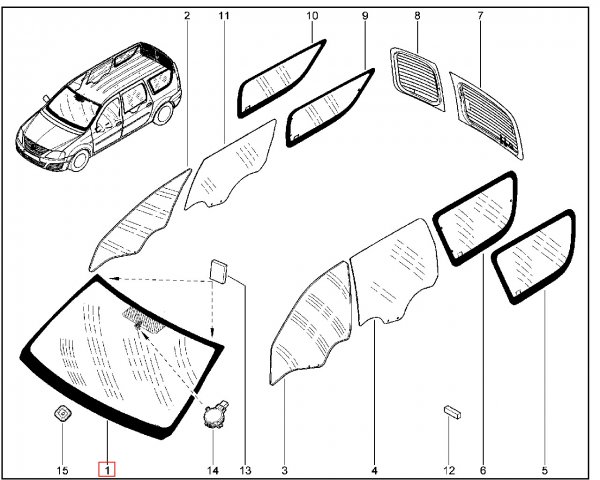 2
11
10
9
8
7
15
1
14
13
3
4
12
6
5