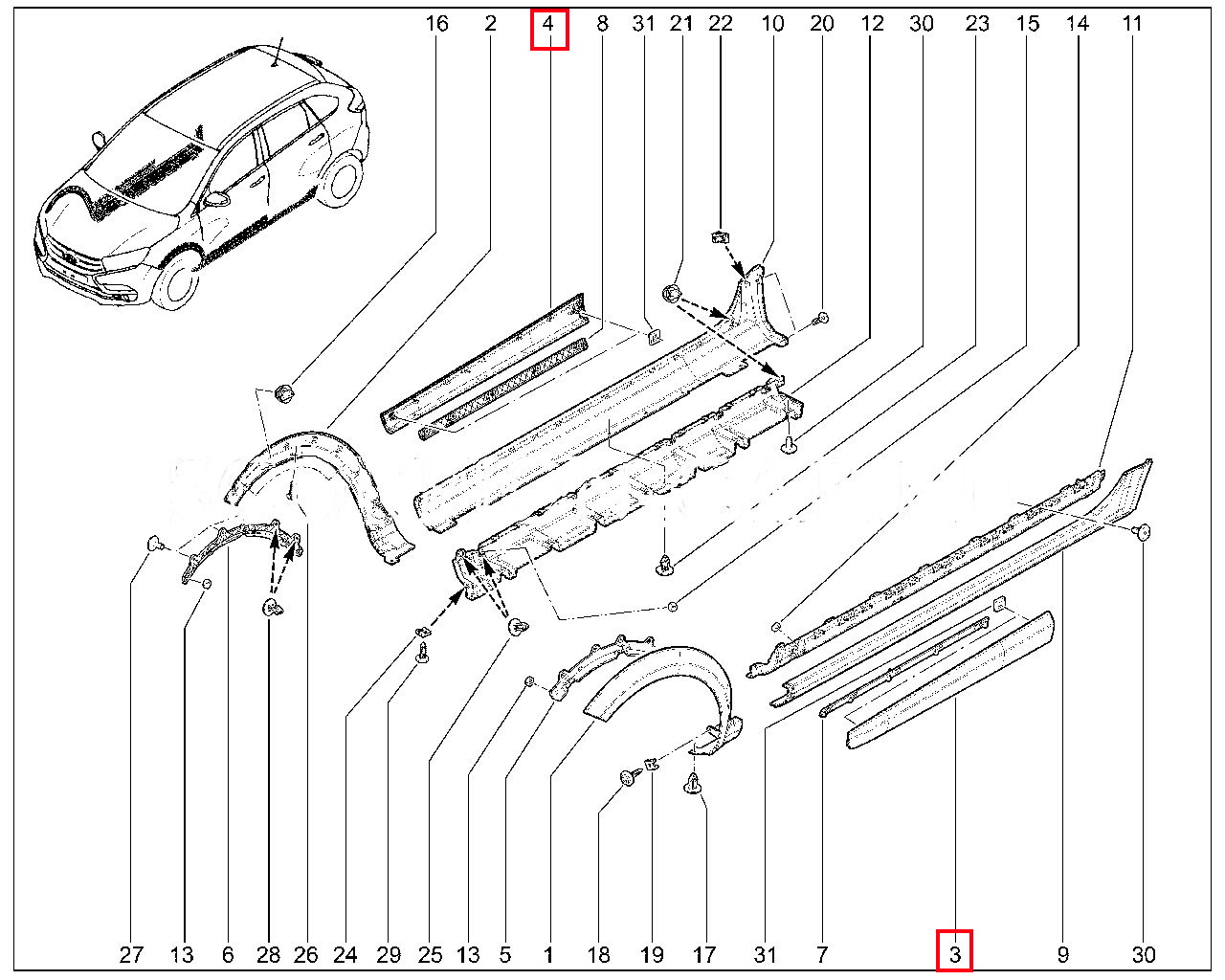 16 2 4 8 31 21 22 10 20 12 30 23 15 14 11

27 13 6 28 26 24 29 25 13 5 1 18 19 17 31 7 3 9 30