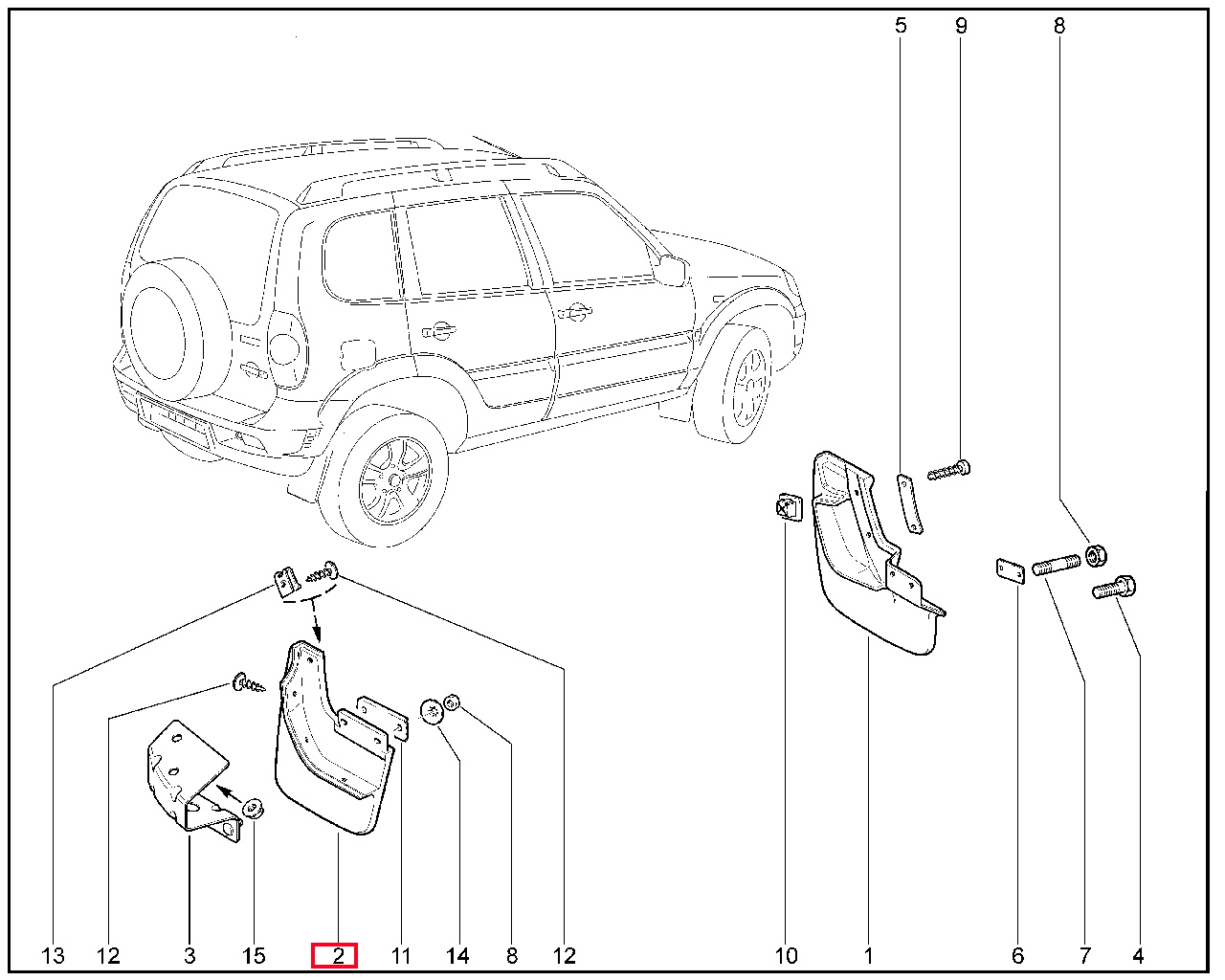 5 9 8

13 12 3 15 2 11 14 8 12 10 1 6 7 4