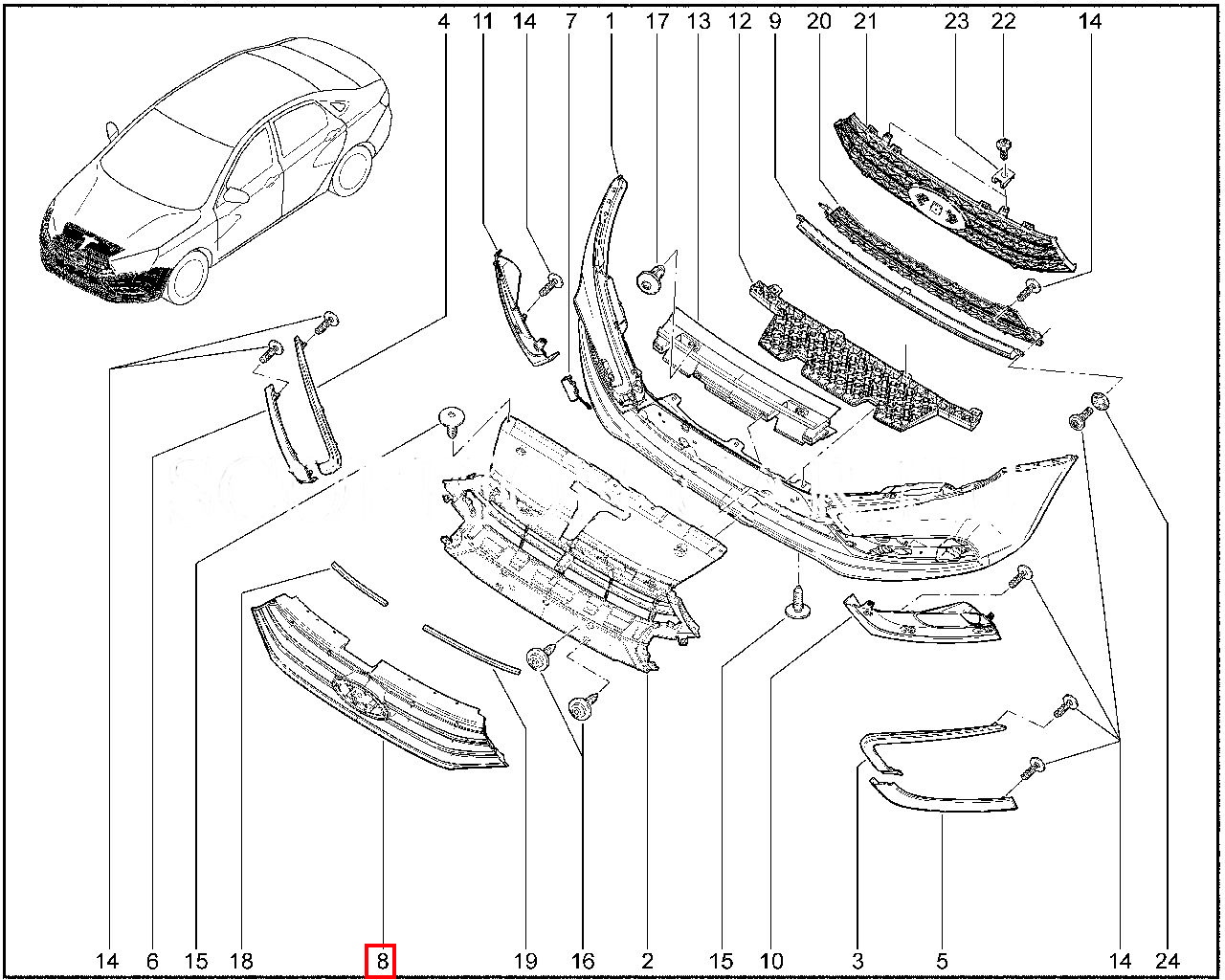 4 11 14 7 1 17 13 12 9 20 21 23 22 14

14 6 15 18 8 19 16 2 15 10 3 5 14 24