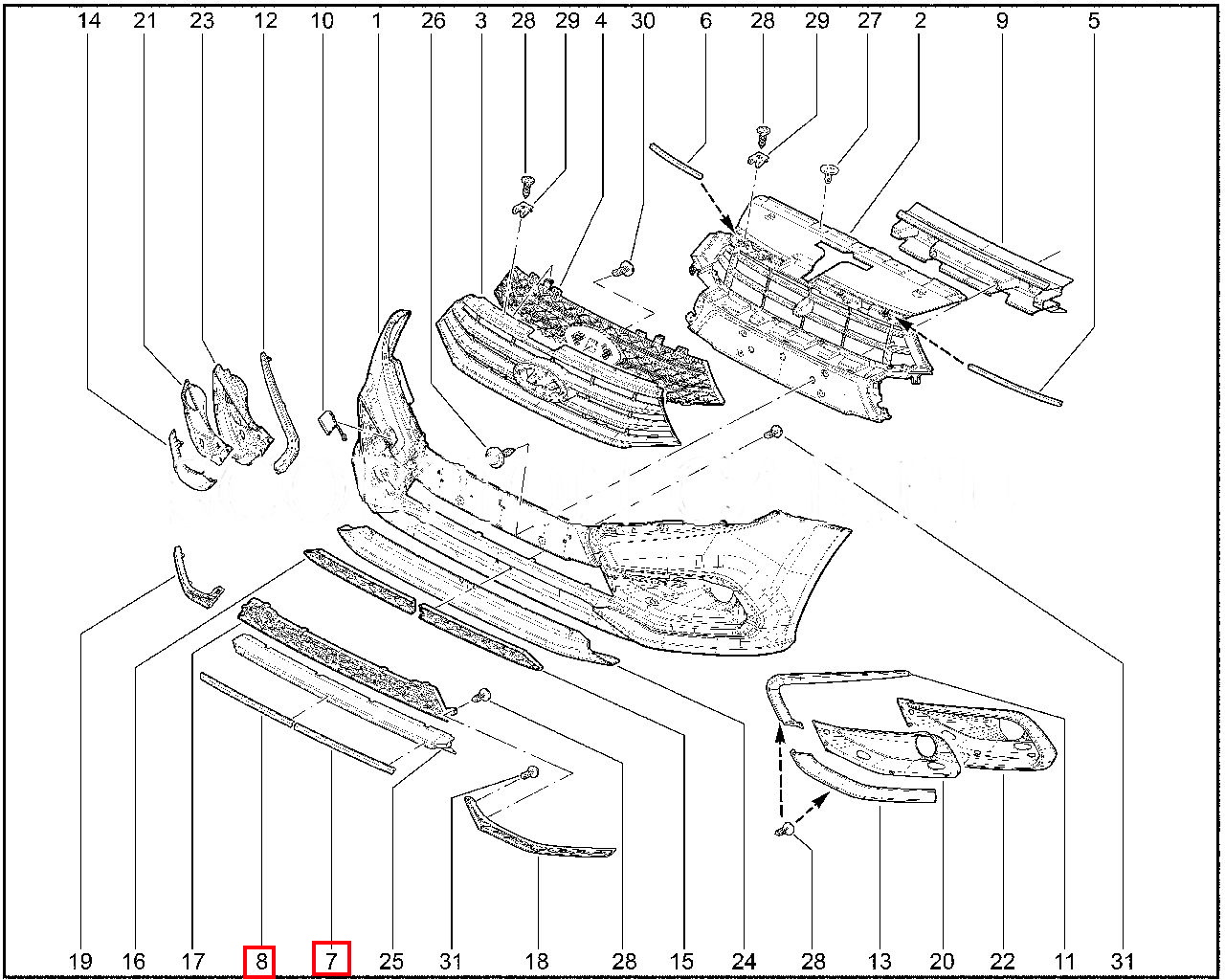 14 21 23 12 10 1 26 3 28 29 4 30 6 28 29 27 2 9 5

19 16 17 8 7 25 31 18 28 15 24 28 13 20 22 11 31