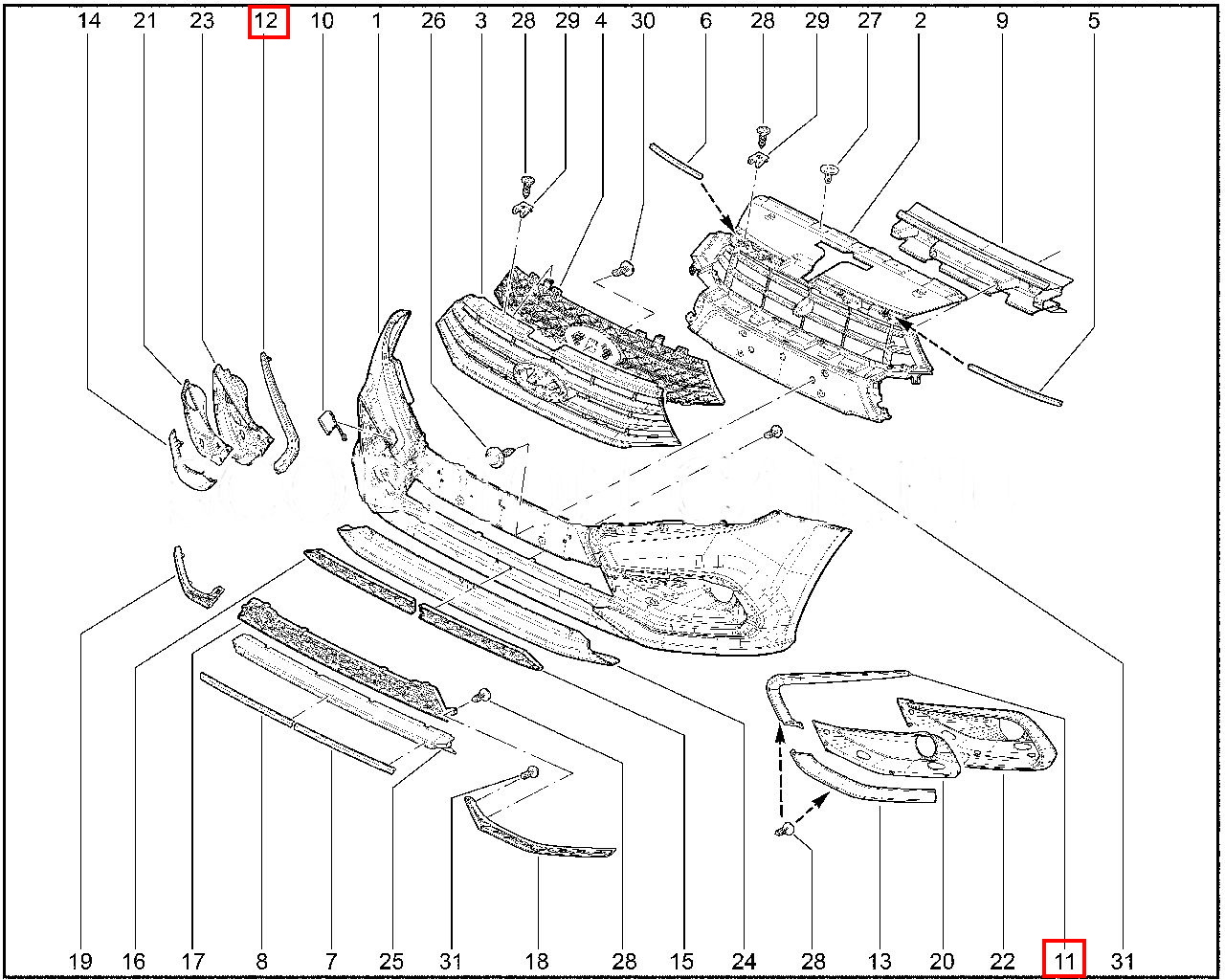 14 21 23 12 10 1 26 3 28 29 4 30 6 28 29 27 2 9 5

19 16 17 8 7 25 31 18 28 15 24 28 13 20 22 11 31