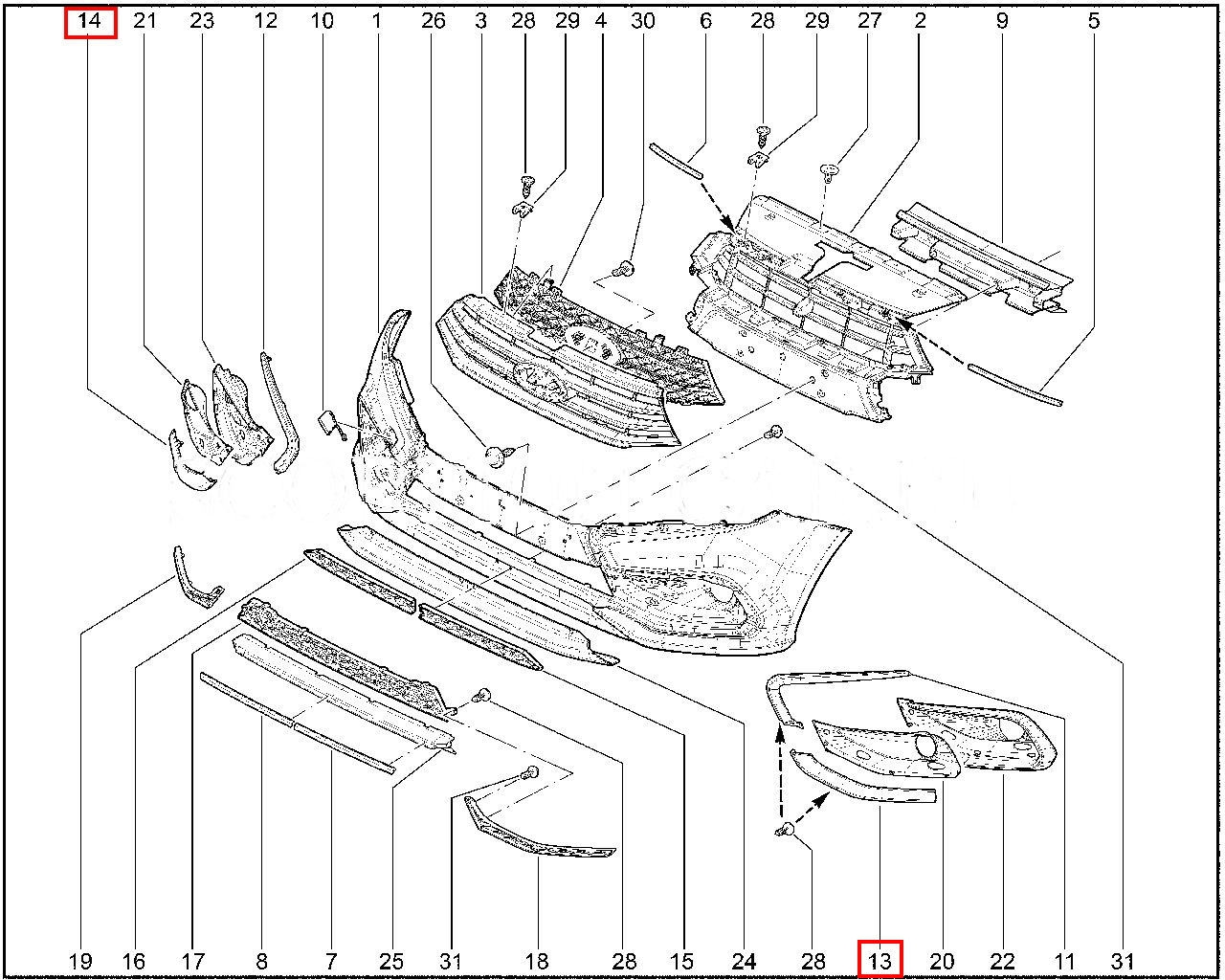 14 21 23 12 10 1 26 3 28 29 4 30 6 28 29 27 2 9 5

19 16 17 8 7 25 31 18 28 15 24 28 13 20 22 11 31