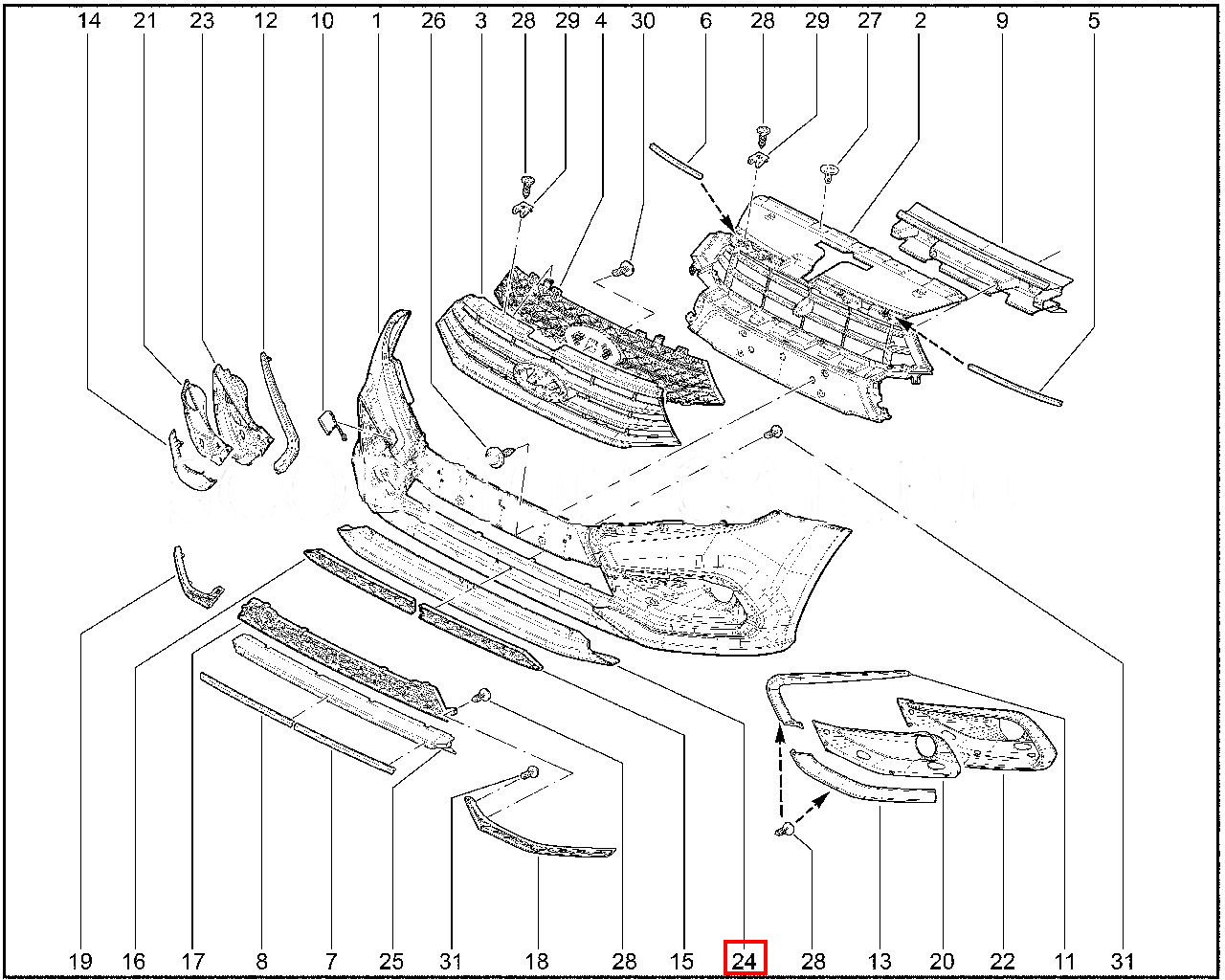 14 21 23 12 10 1 26 3 28 29 4 30 6 28 29 27 2 9 5

19 16 17 8 7 25 31 18 28 15 24 28 13 20 22 11 31