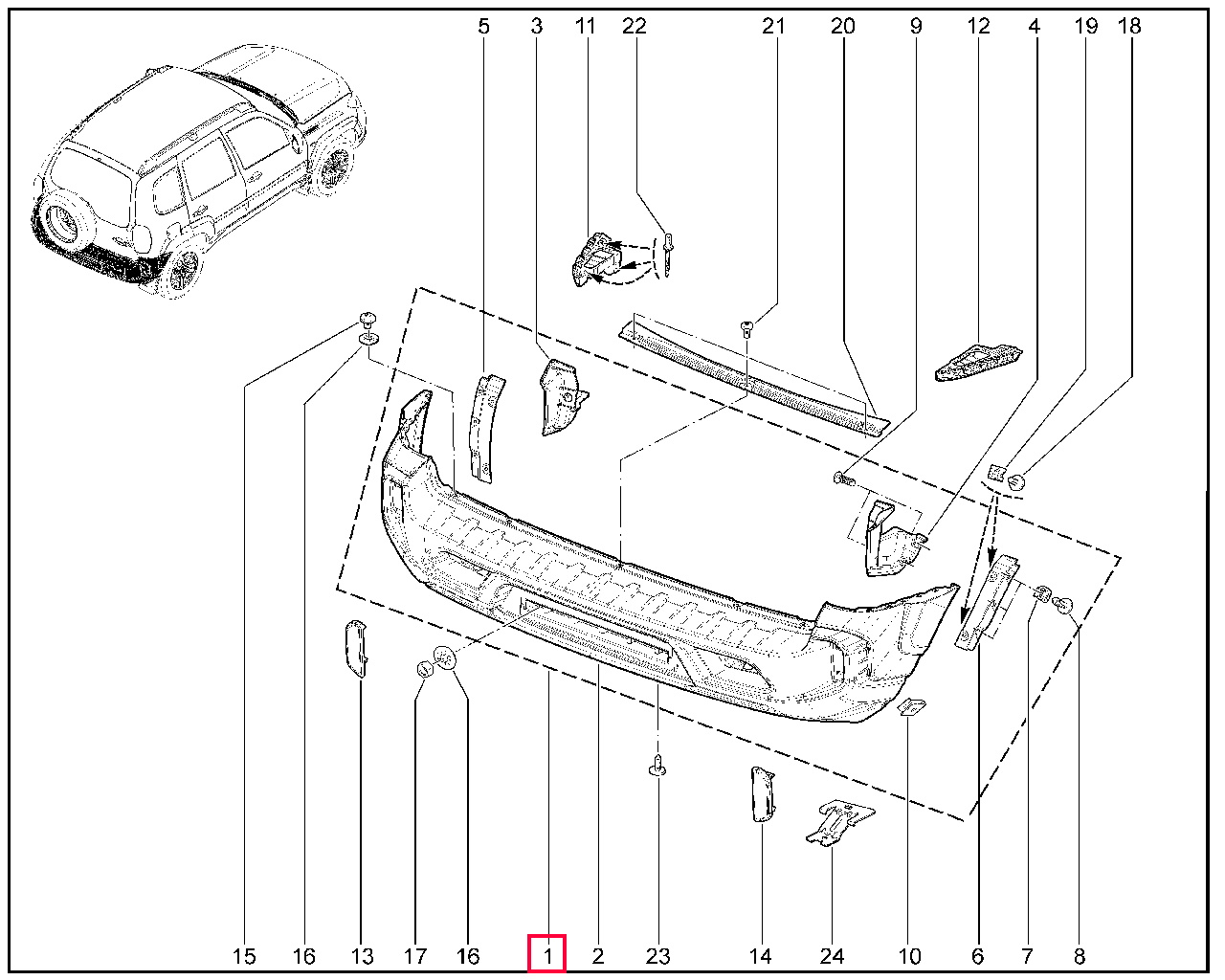 5 3 11 22 21 20 9 12 4 19 18

15 16 13 17 16 1 2 23 14 24 10 6 7 8