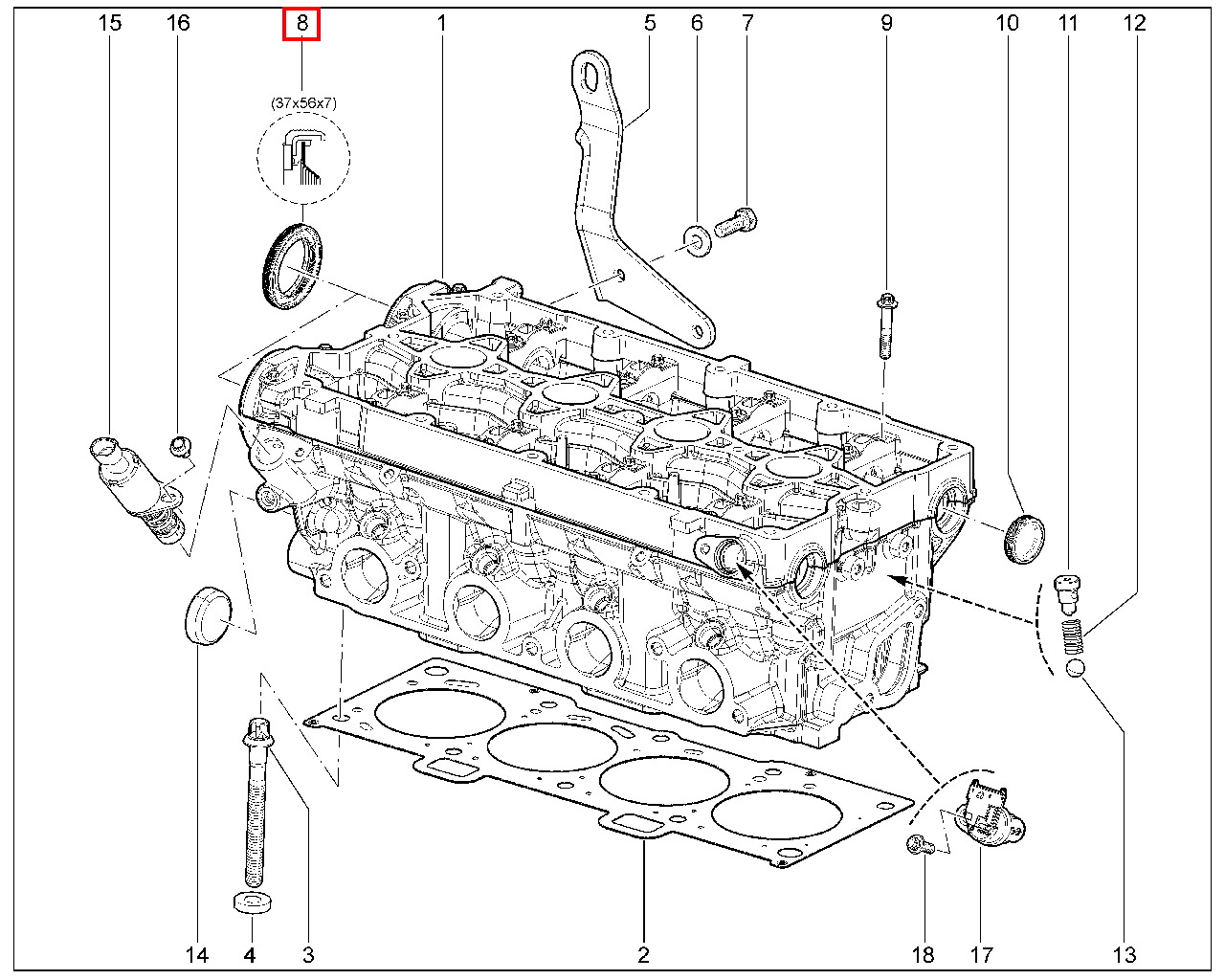 15
16
8
1
5
6
7
9
10
11
12
(37x56x7)
14
4
3
2
18
17
13