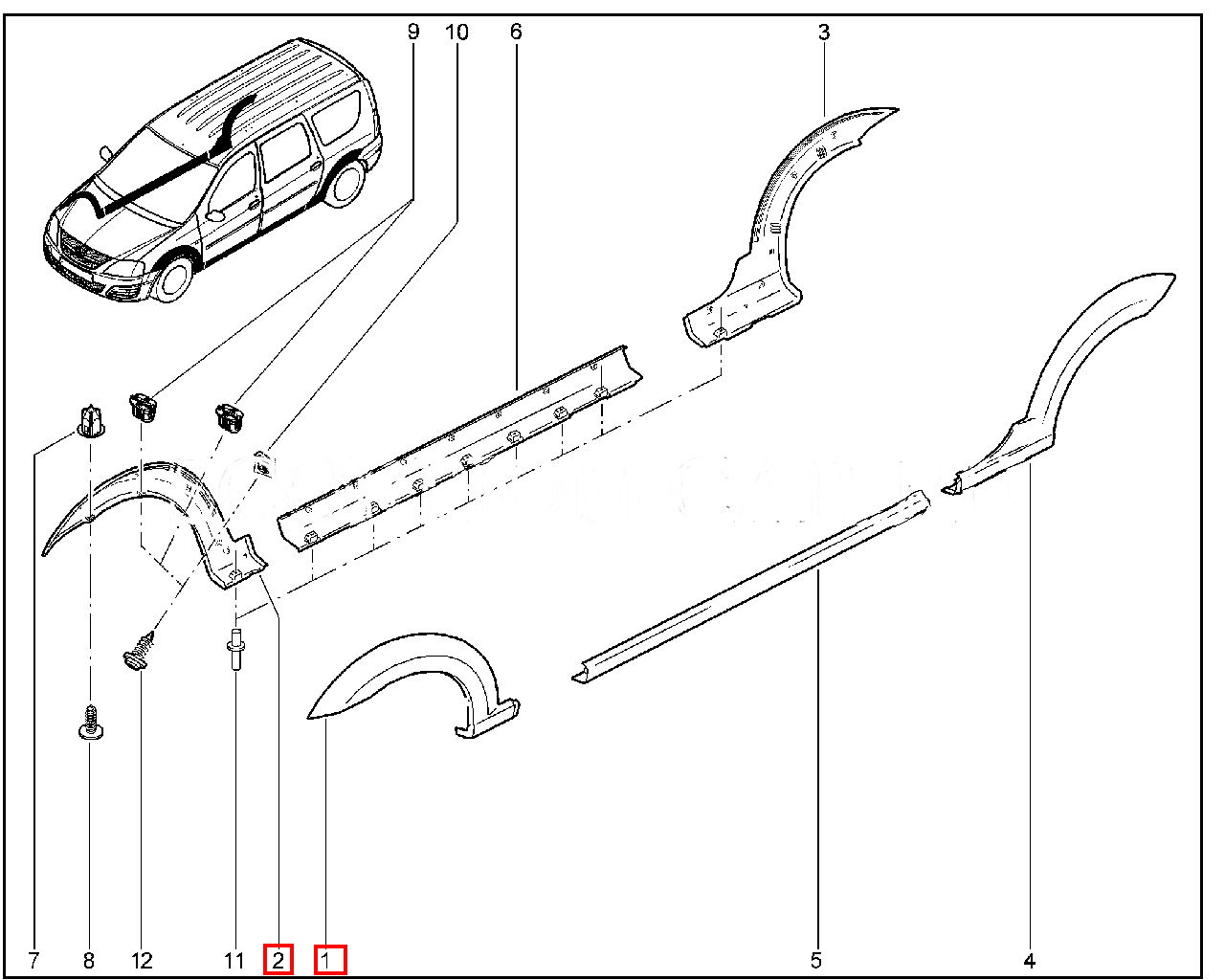 9
10
6
3
7
8
12
11
2
1
5
4