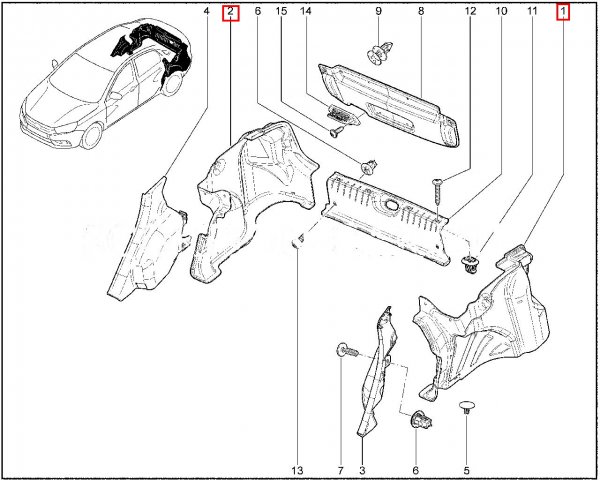 4 2 6 15 14 9 8 12 10 11 1

13 7 3 6 5