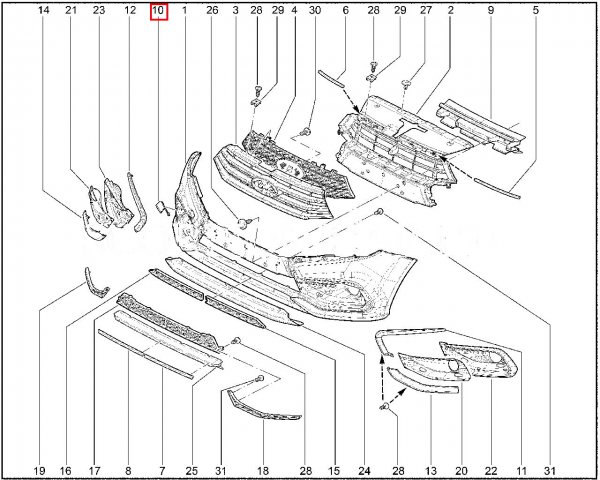 14 21 23 12 10 1 26 3 28 29 4 30 6 28 29 27 2 9 5

19 16 17 8 7 25 31 18 28 15 24 28 13 20 22 11 31