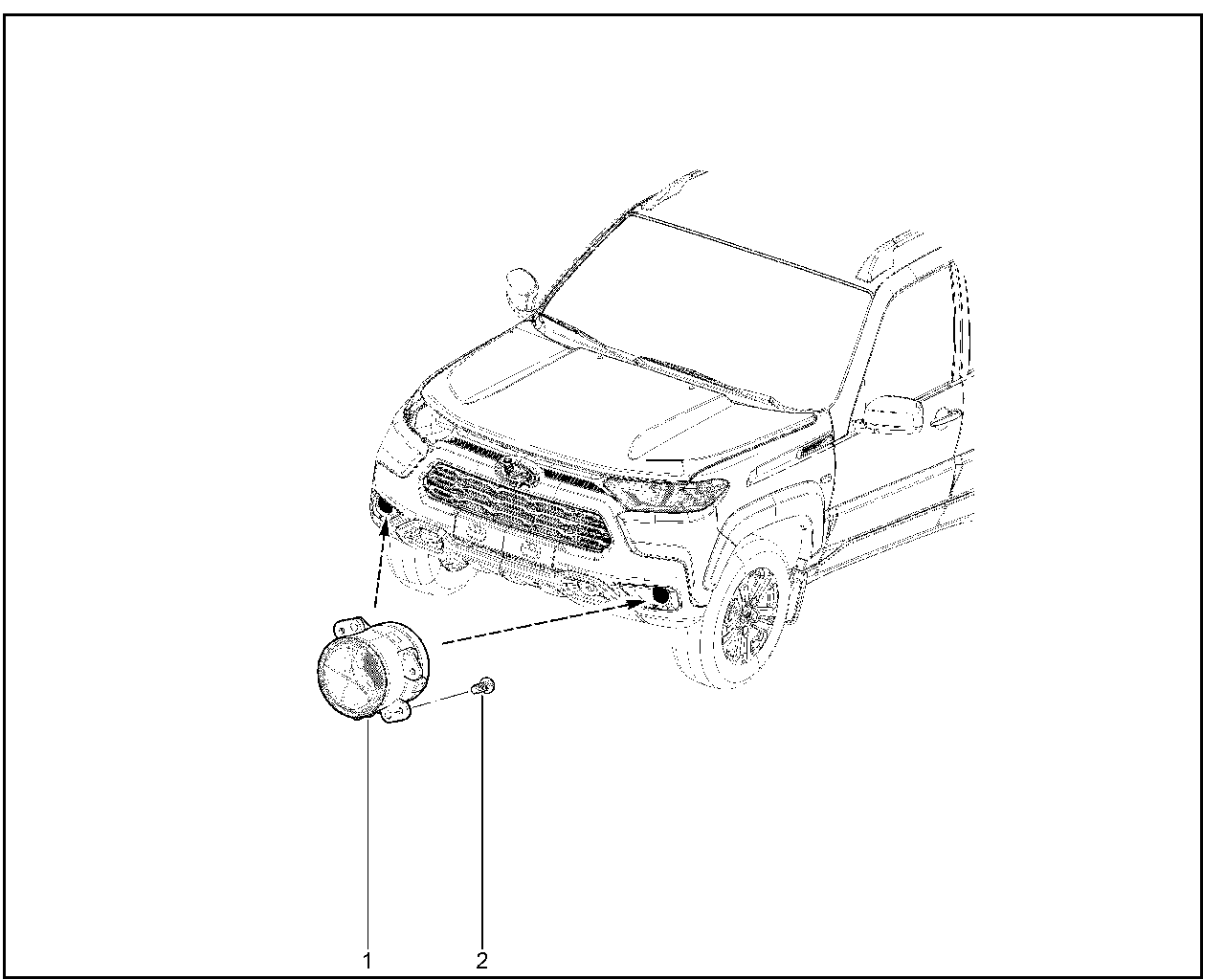 1
2