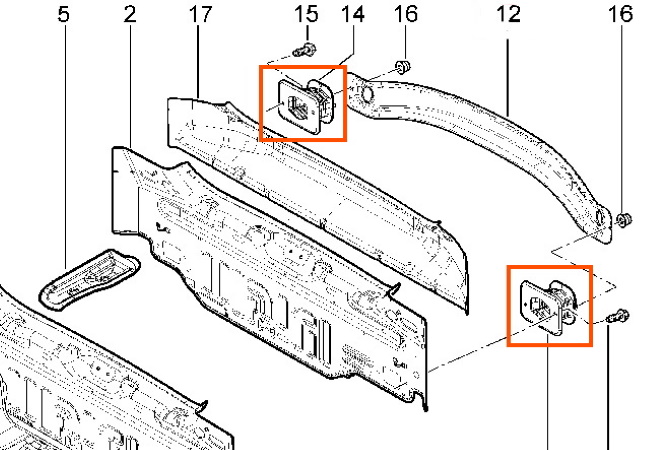 5 2 17 15 14 16 12 16