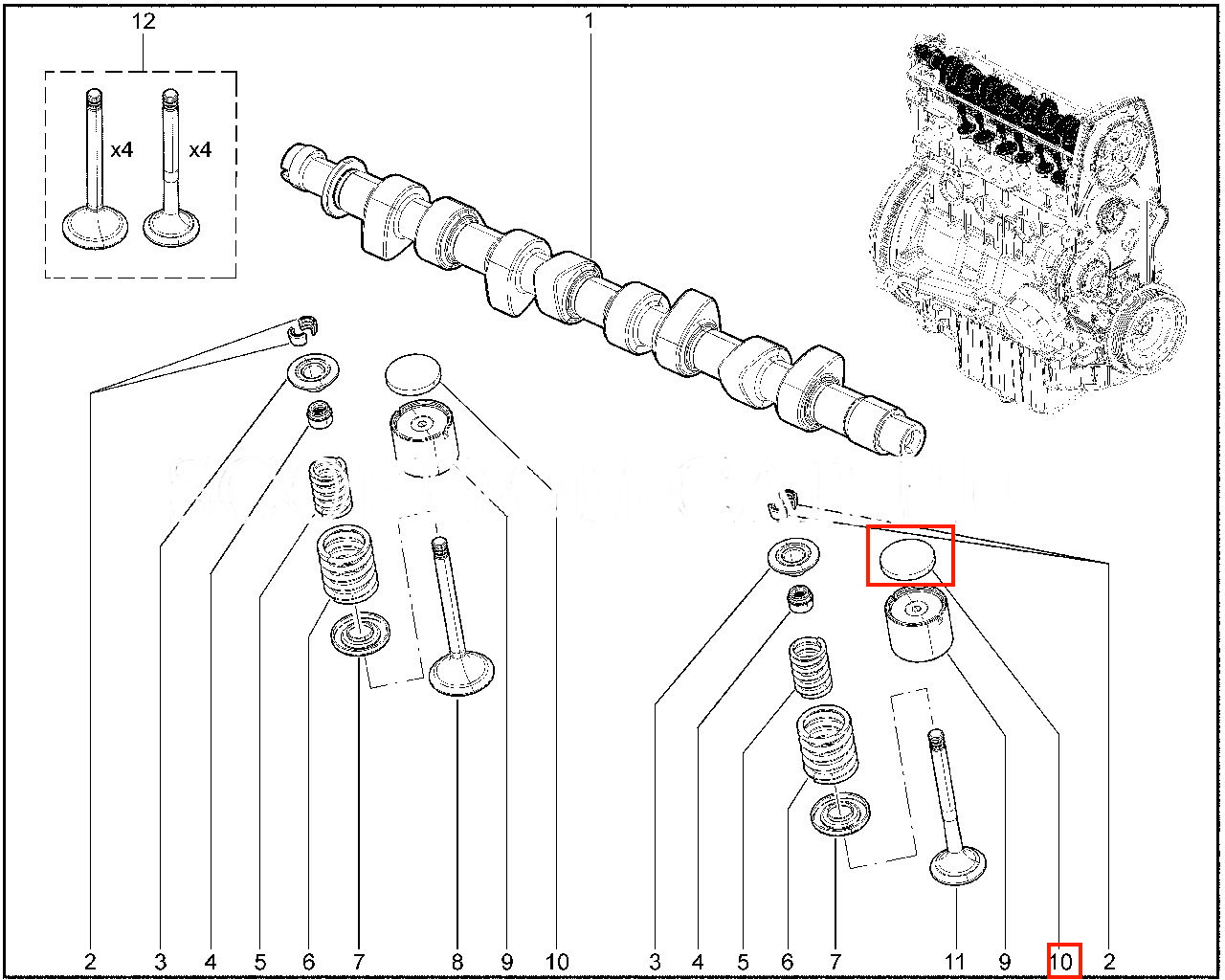 12
1
x4
x4
2
3
4
5
6
7
8
9
10
3
4
5
6
7
11
9
10
2